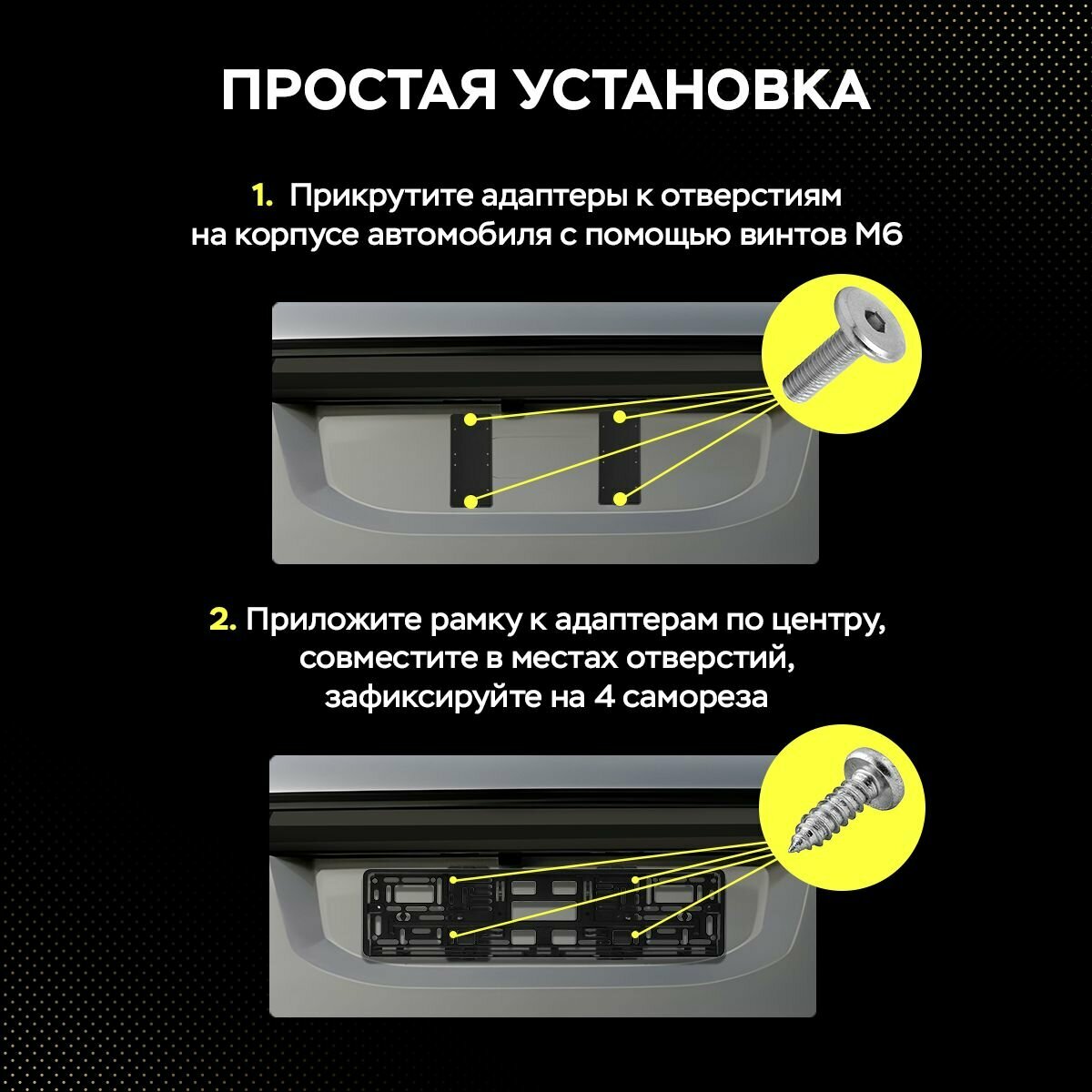 ПРОСТАЯ УСТАНОВКА

1. Прикрутите адаптеры к отверстиям на корпусе автомобиля с помощью винтов М6

2. Приложите рамку к адаптерам по центру, совместите в местах отверстий, зафиксируйте на 4 самореза