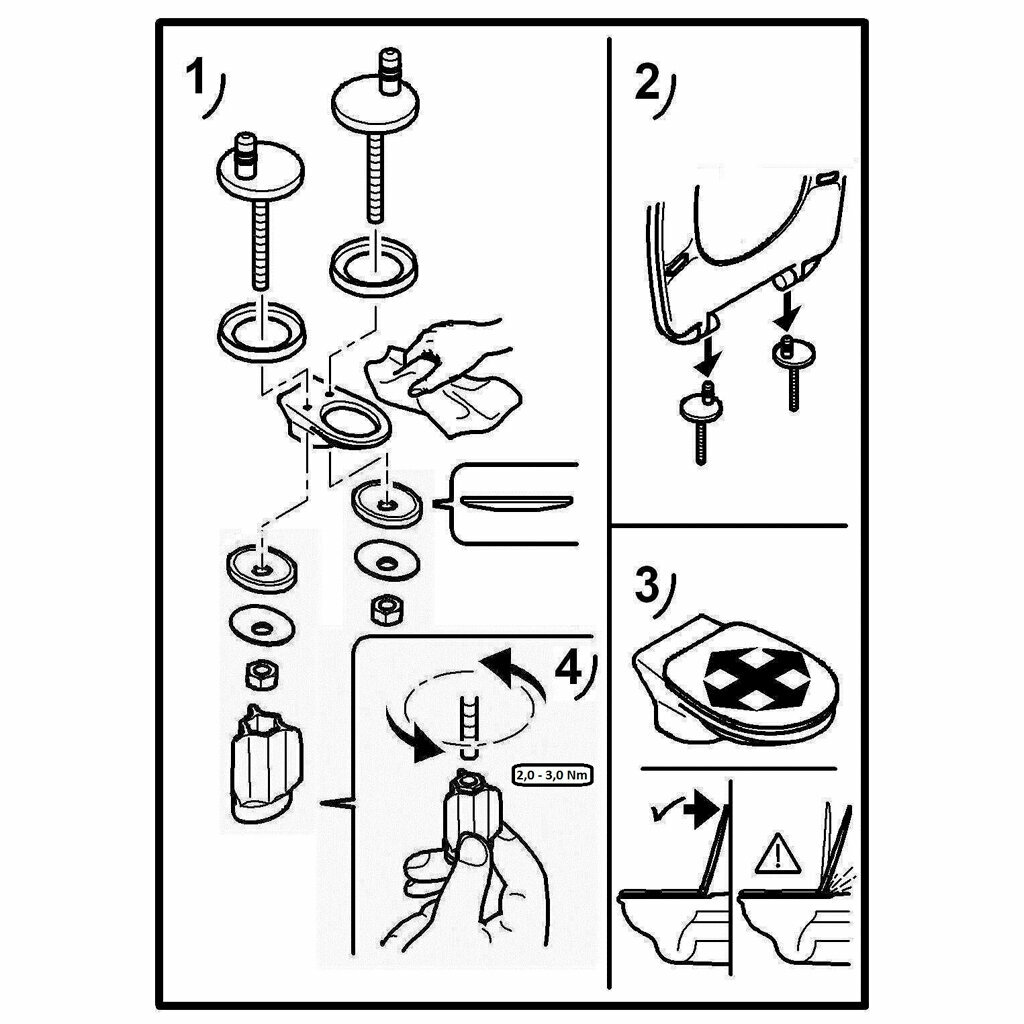 1)

2)

3)

4)

2,0 - 3,0 Nm