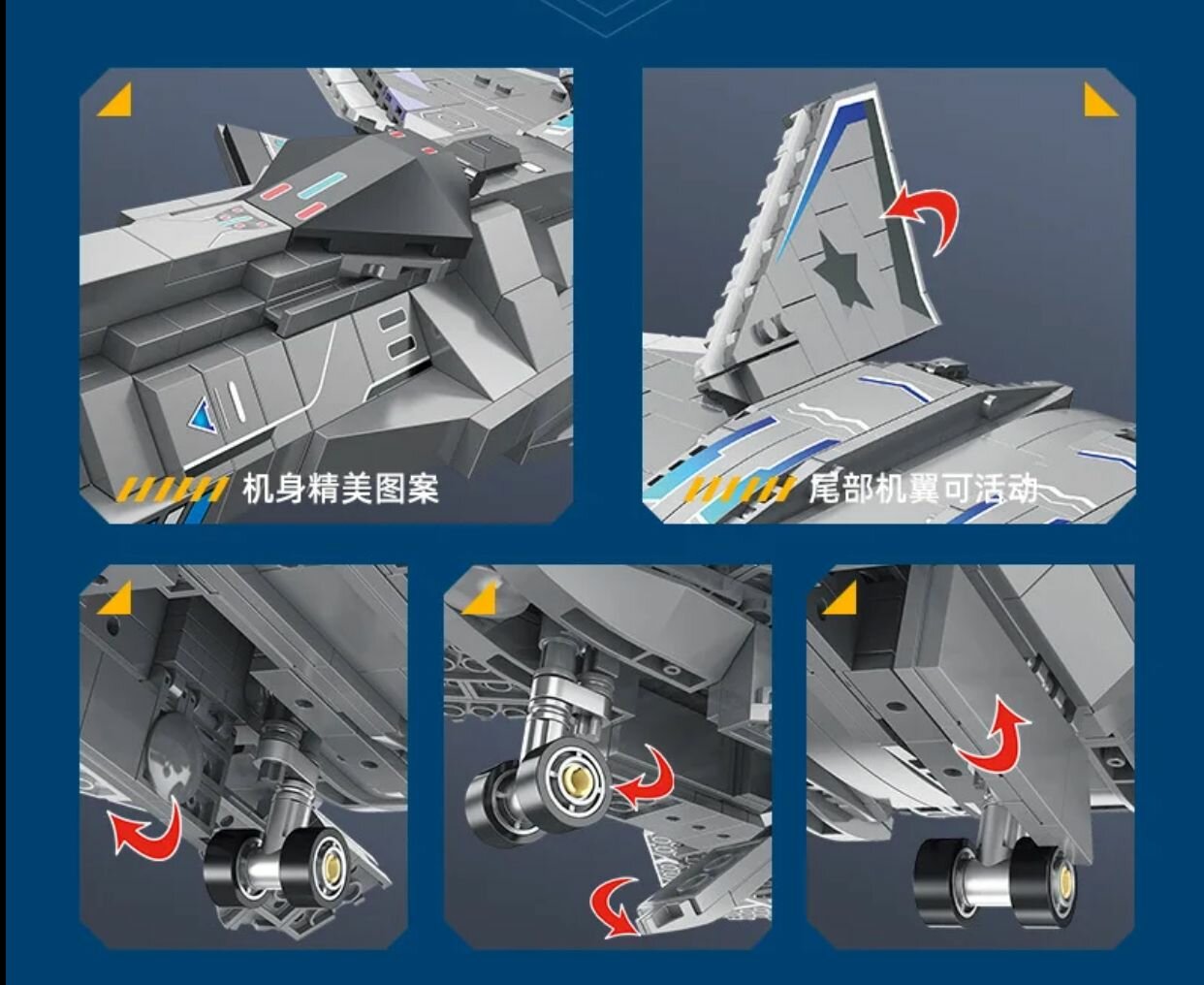 机身精美图案

尾部机翼可活动