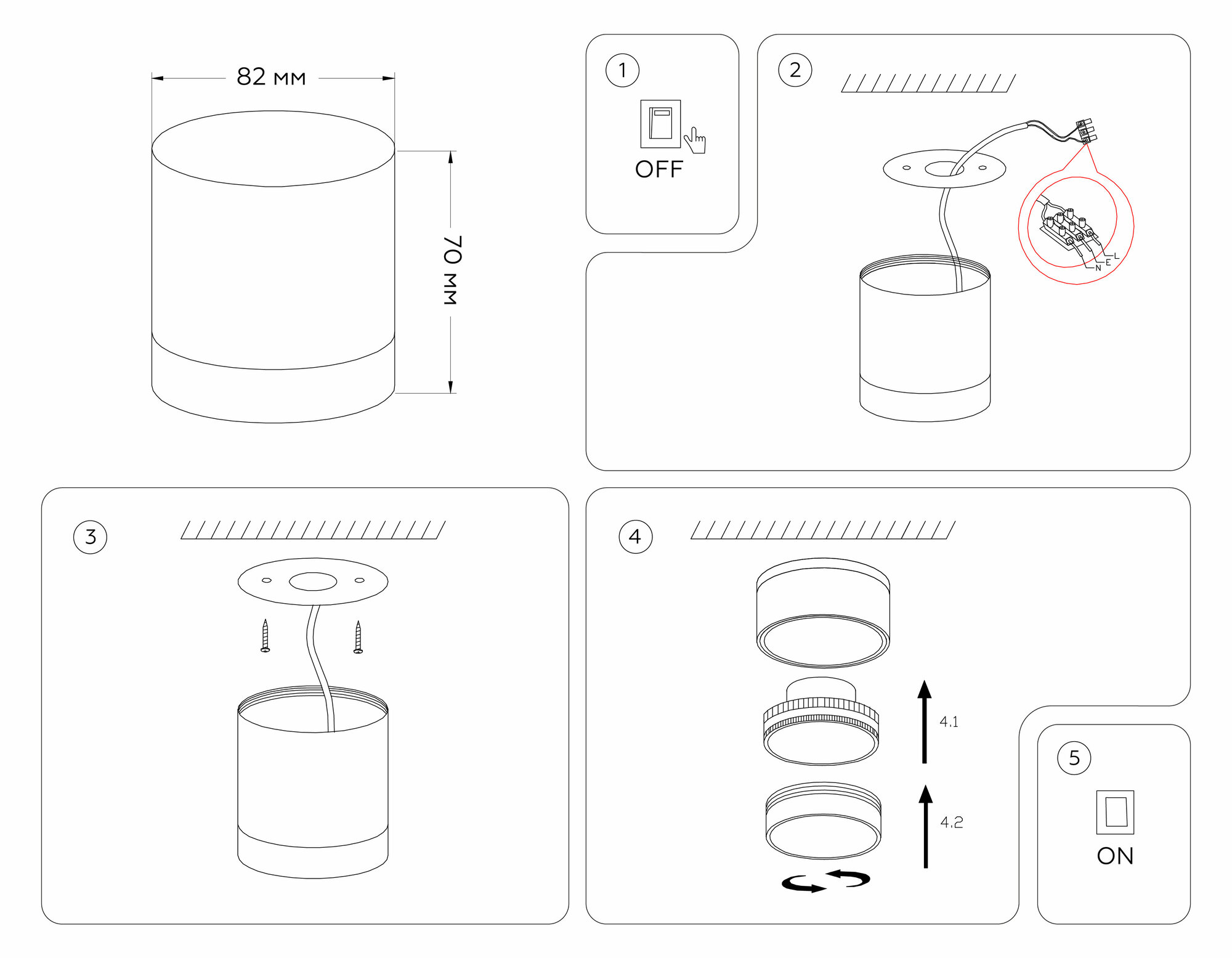 82 мм

70 мм

1

OFF

2

L
E
N

3

4

4.1

4.2

5

ON