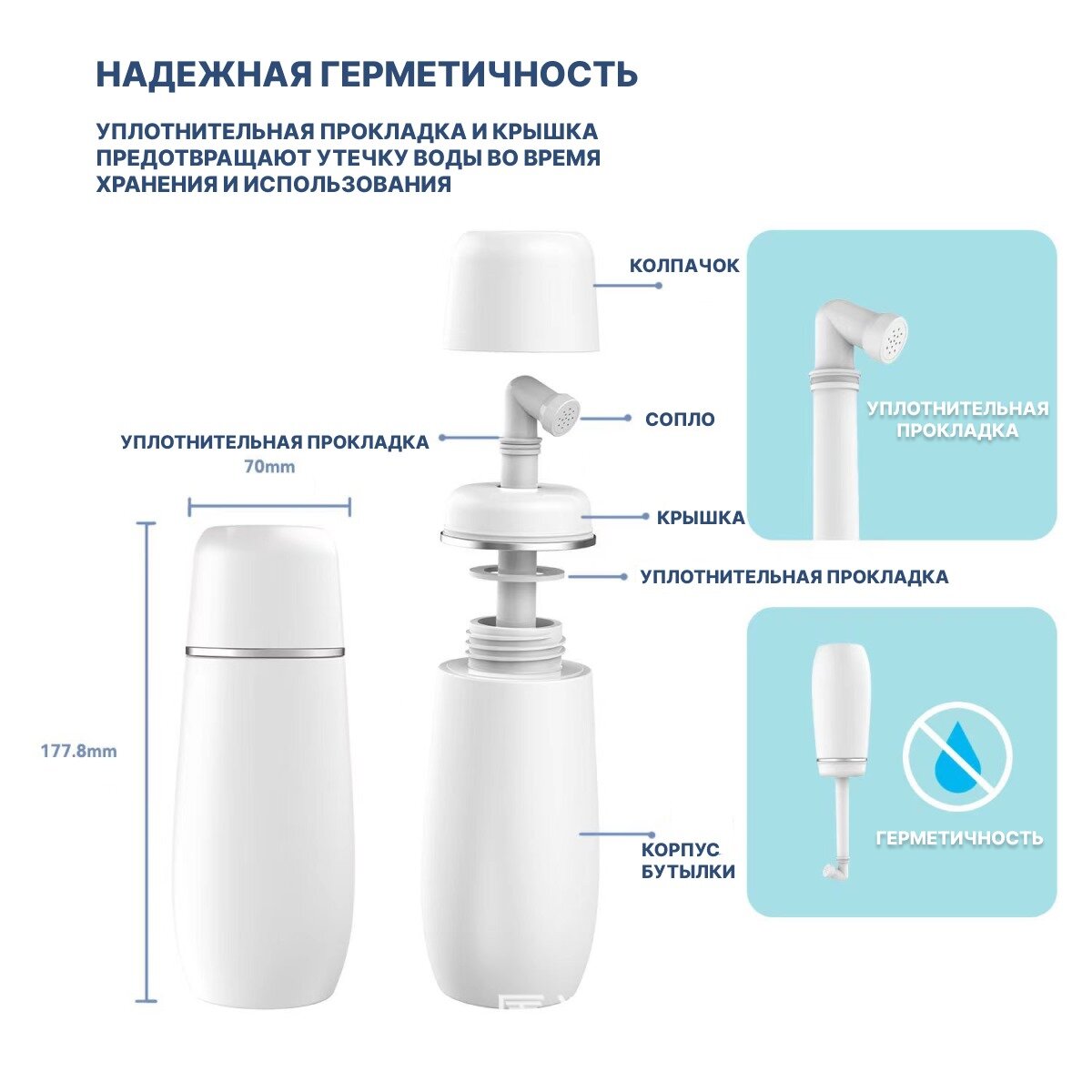 НАДЕЖНАЯ ГЕРМЕТИЧНОСТЬ

УПЛОТНИТЕЛЬНАЯ ПРОКЛАДКА И КРЫШКА ПРЕДОТВРАЩАЮТ УТЕЧКУ ВОДЫ ВО ВРЕМЯ ХРАНЕНИЯ И ИСПОЛЬЗОВАНИЯ

КОЛПАЧОК

СОПЛО

УПЛОТНИТЕЛЬНАЯ ПРОКЛАДКА

70mm

КРЫШКА

УПЛОТНИТЕЛЬНАЯ ПРОКЛАДКА

177.8mm

КОРПУС БУТЫЛКИ

УПЛОТНИТЕЛЬНАЯ ПРОКЛАДКА

ГЕРМЕТИЧНОСТЬ