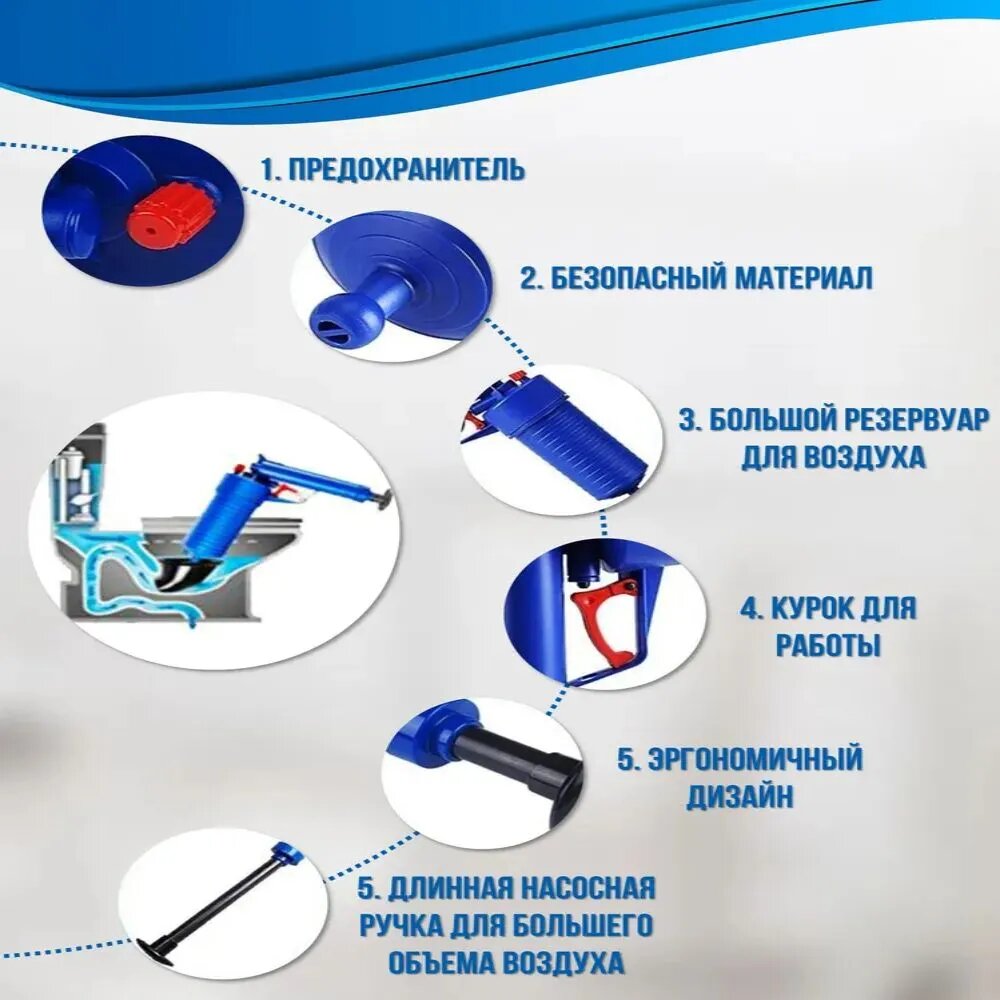 1. ПРЕДОХРАНИТЕЛЬ

2. БЕЗОПАСНЫЙ МАТЕРИАЛ

3. БОЛЬШОЙ РЕЗЕРВУАР ДЛЯ ВОЗДУХА

4. КУРОК ДЛЯ РАБОТЫ

5. ЭРГОНОМИЧНЫЙ ДИЗАЙН

5. ДЛИННАЯ НАСОСНАЯ РУЧКА ДЛЯ БОЛЬШЕГО ОБЪЕМА ВОЗДУХА