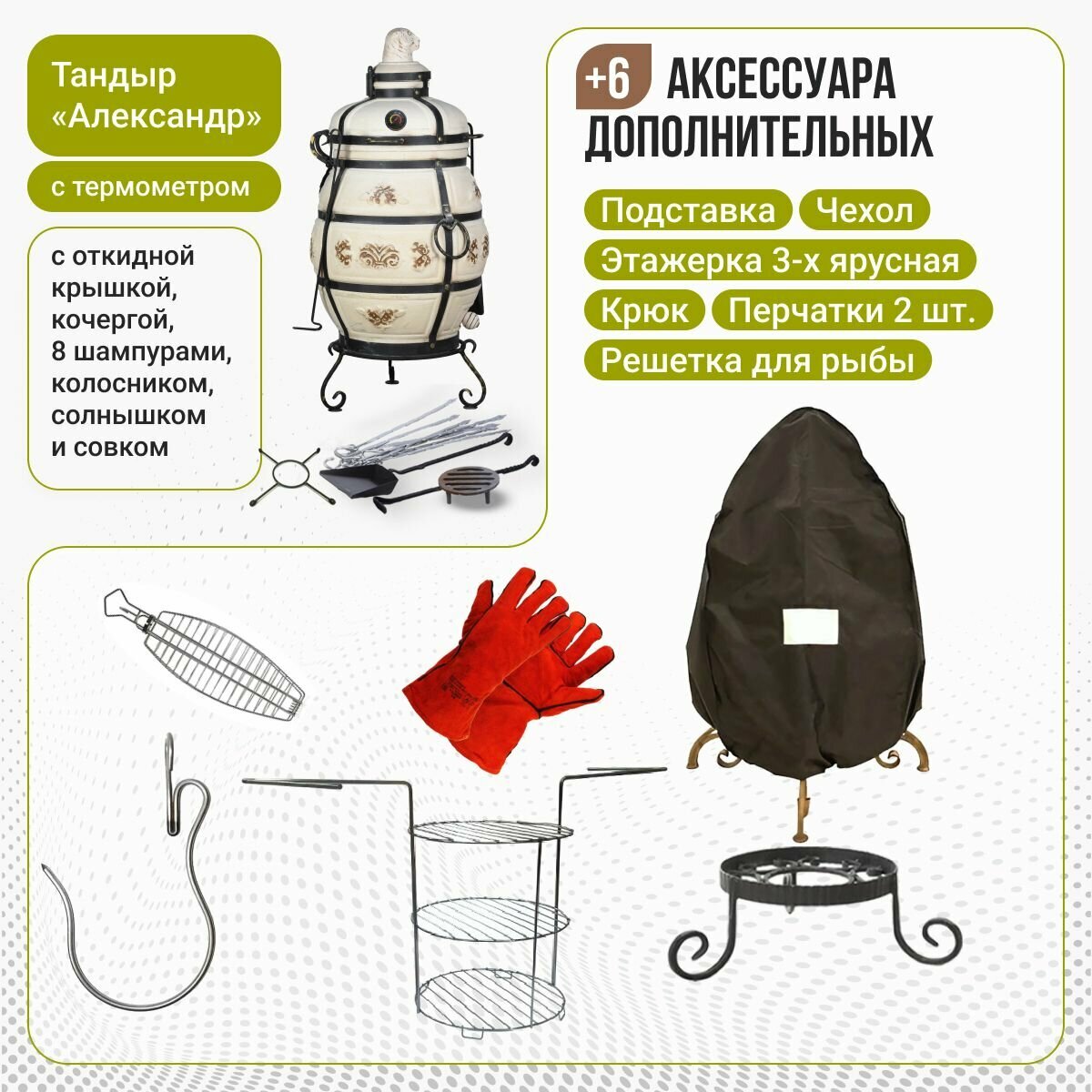 Тандыр «Александр»

с термометром

с откидной крышкой, кочергой, 8 шампурами, колосником, солнышком и совком

+6 АКСЕССУАРА ДОПОЛНИТЕЛЬНЫХ

Подставка

Чехол

Этажерка 3-х ярусная

Крюк

Перчатки 2 шт.

Решетка для рыбы