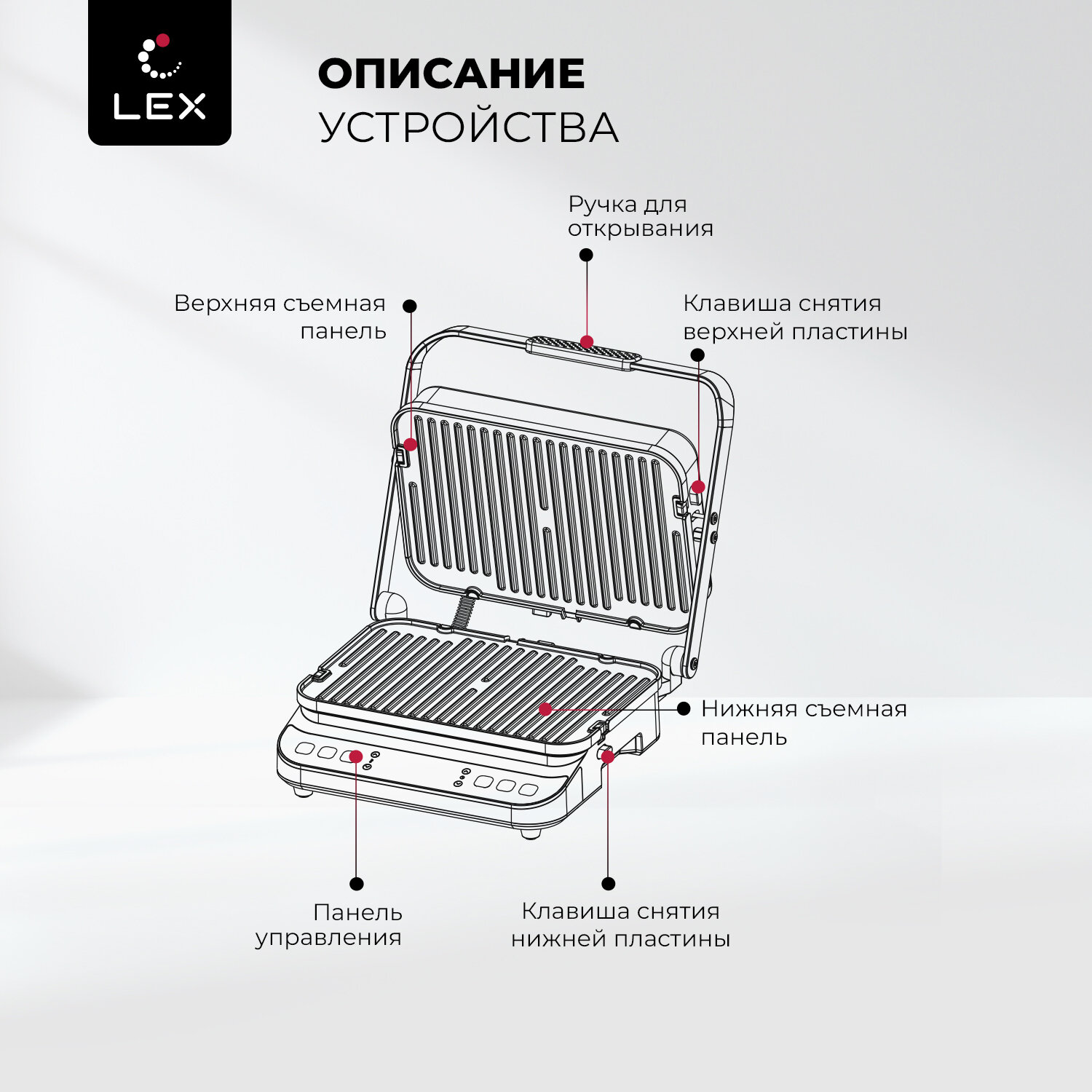 LEX

ОПИСАНИЕ
УСТРОЙСТВА

Ручка для открывания

Верхняя съемная панель

Клавиша снятия верхней пластины

Нижняя съемная панель

Панель управления

Клавиша снятия нижней пластины