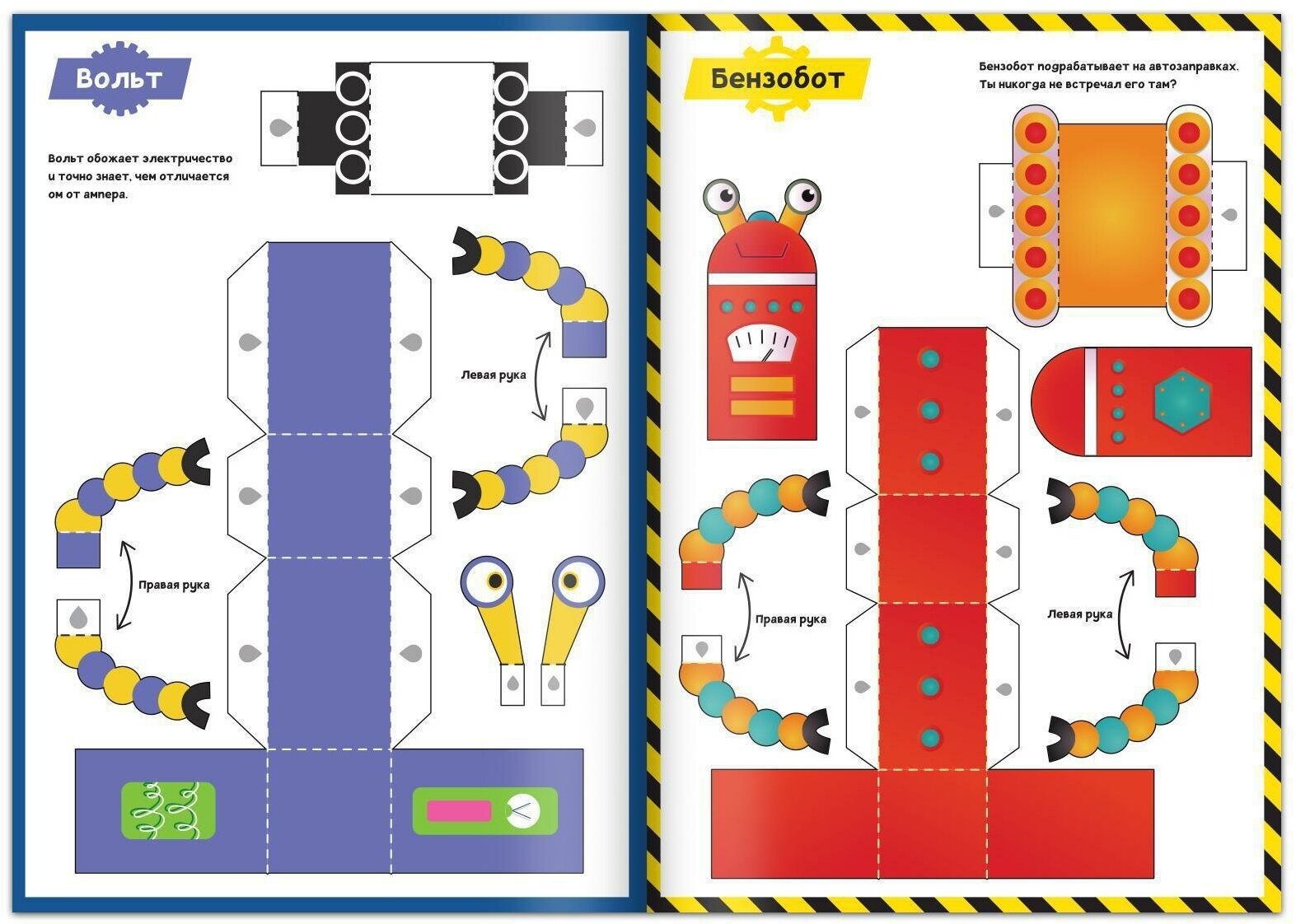 Вольт

Вольт обожает электричество и точно знает, чем отличается ом от ампера.

Левая рука

Правая рука

Бензобот

Бензобот подрабатывает на автозаправках. Ты никогда не встречал его там?

Правая рука

Левая рука