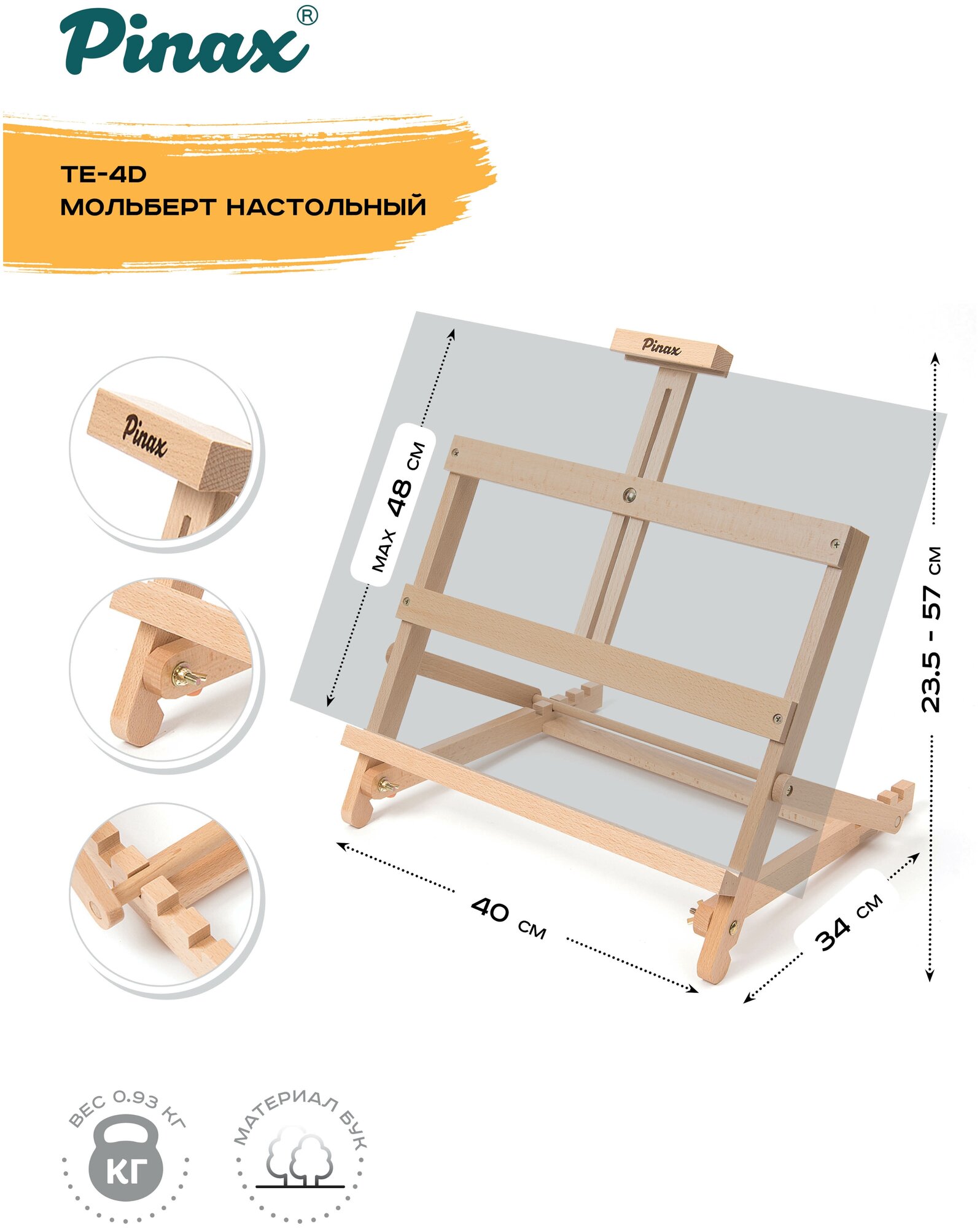 Pinax®

TE-4D
МОЛЬБЕРТ НАСТОЛЬНЫЙ

Pinax

Pinax

MAX 48 см

23.5 - 57 см

40 см

34 см

ВЕС 0.93 КГ

КГ

МАТЕРИАЛ БУК