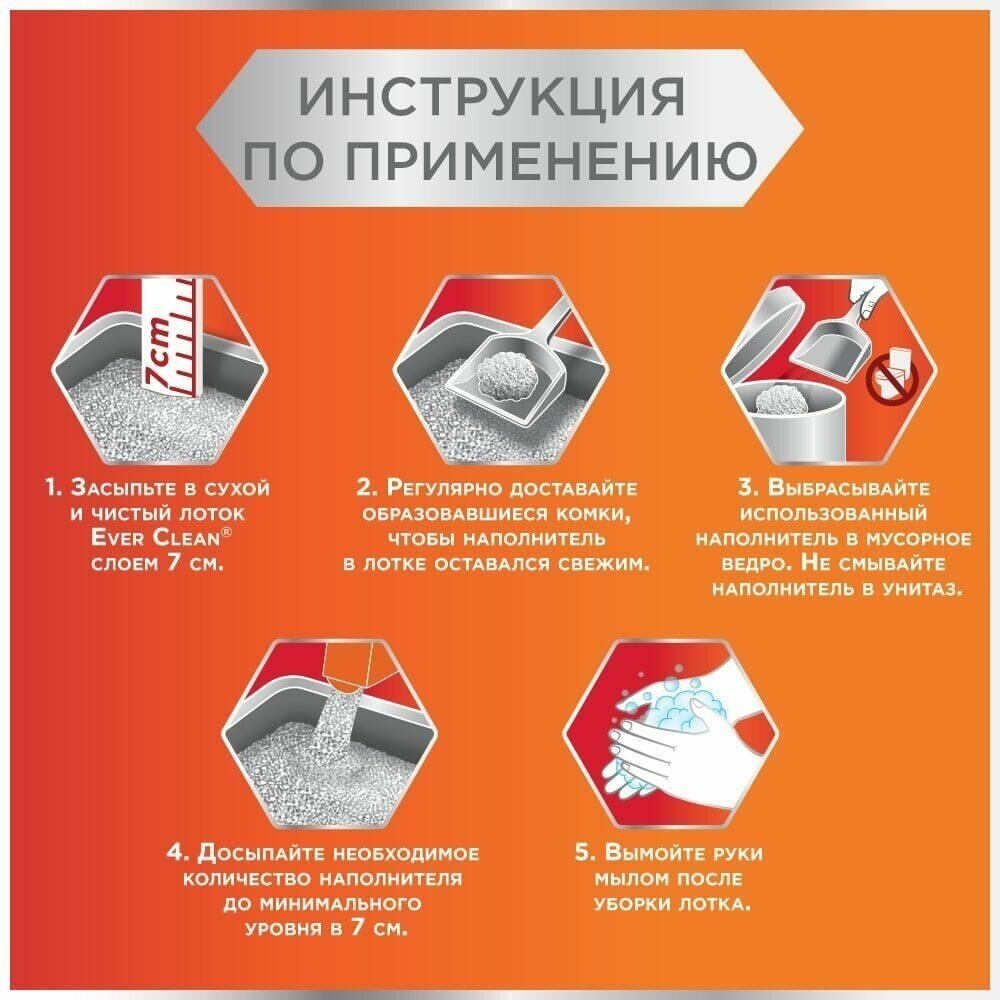 ИНСТРУКЦИЯ ПО ПРИМЕНЕНИЮ

7cm

1. Засыпьте в сухой и чистый лоток Ever Clean® слоем 7 см.

2. Регулярно доставайте образовавшиеся комки, чтобы наполнитель в лотке оставался свежим.

3. Выбрасывайте использованный наполнитель в мусорное ведро. Не смывайте наполнитель в унитаз.

4. Досыпайте необходимое количество наполнителя до минимального уровня в 7 см.

5. Вымойте руки мылом после уборки лотка.