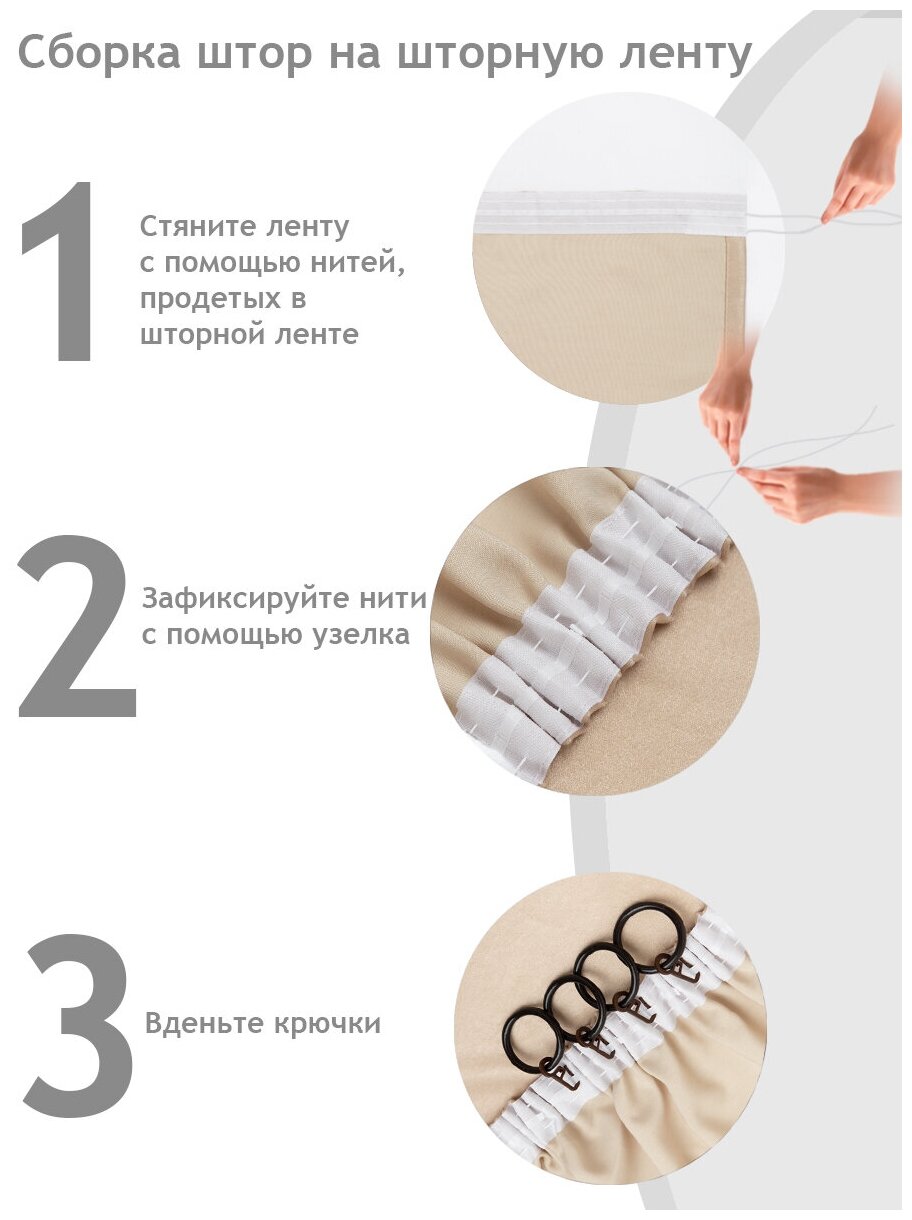 Сборка штор на шторную ленту

1

Стяните ленту с помощью нитей, продетых в шторной ленте

2

Зафиксируйте нити с помощью узелка

3

Вденьте крючки