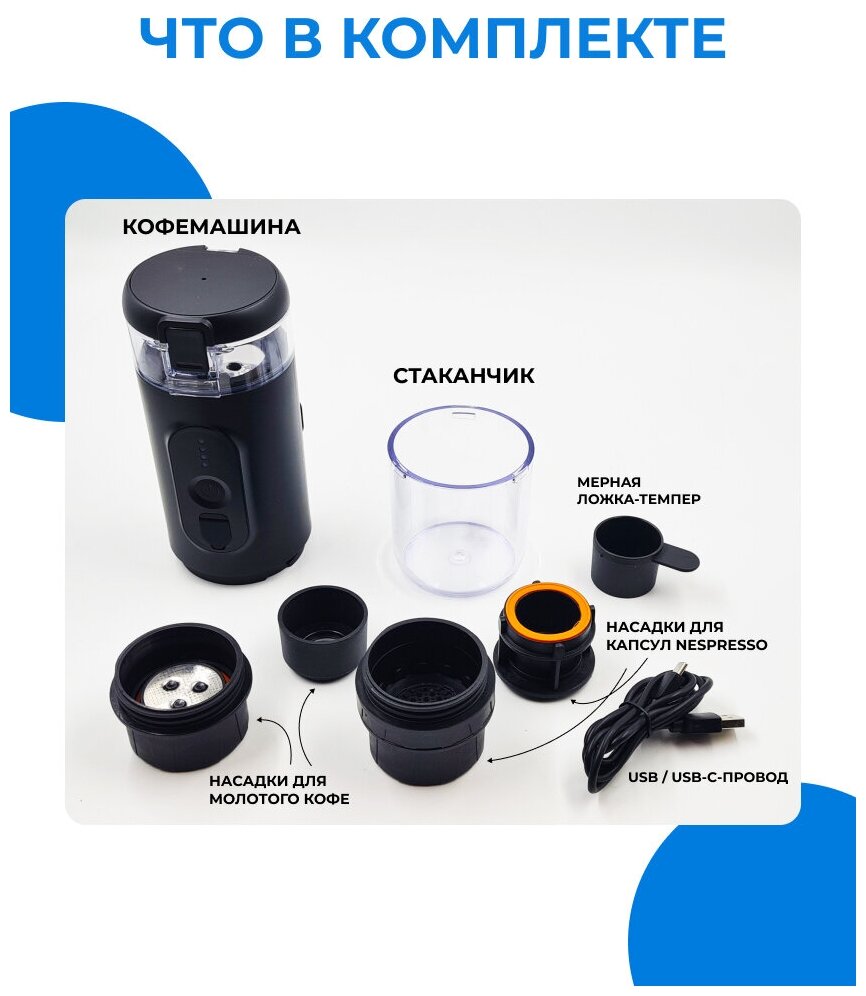 ЧТО В КОМПЛЕКТЕ

КОФЕМАШИНА

СТАКАНЧИК

МЕРНАЯ ЛОЖКА-ТЕМПЕР

НАСАДКИ ДЛЯ КАПСУЛ NESPRESSO

НАСАДКИ ДЛЯ МОЛОТОГО КОФЕ

USB / USB-C-ПРОВОД