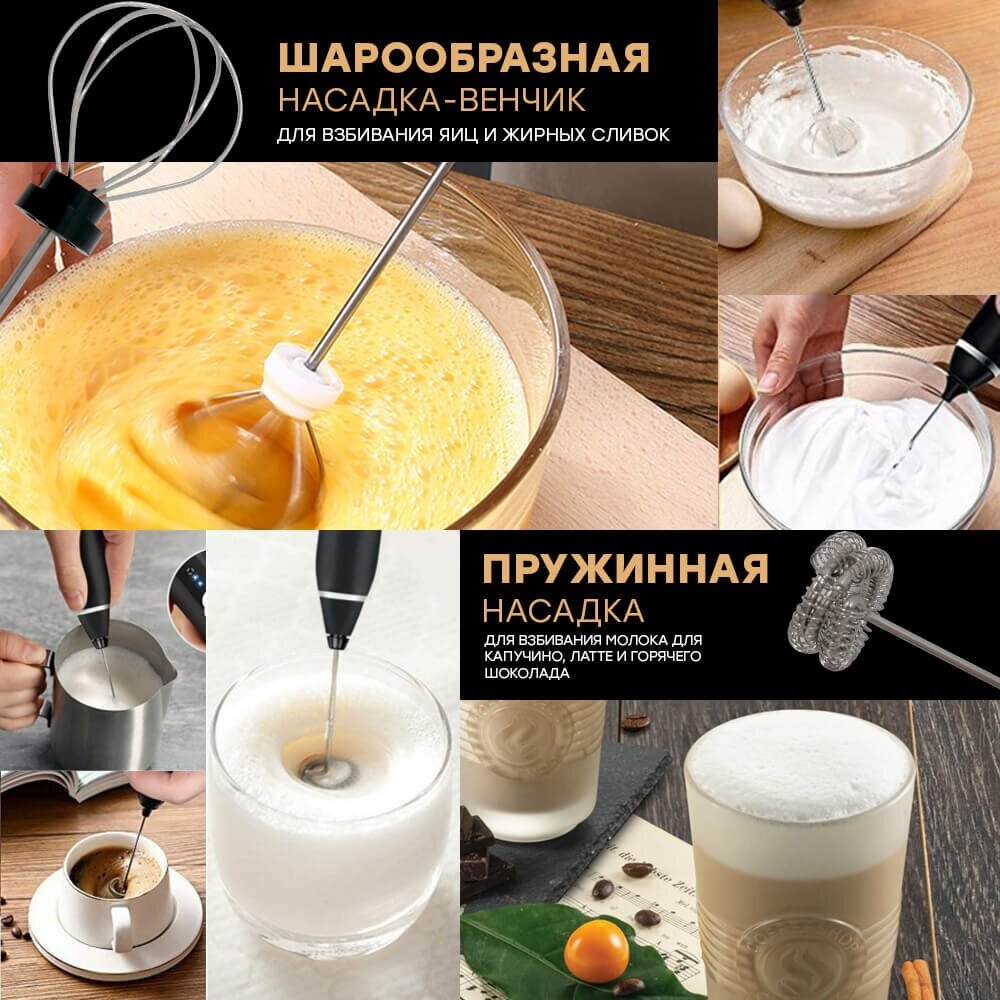 ШАРООБРАЗНАЯ
НАСАДКА-ВЕНЧИК
ДЛЯ ВЗБИВАНИЯ ЯИЦ И ЖИРНЫХ СЛИВОК

ПРУЖИННАЯ
НАСАДКА
ДЛЯ ВЗБИВАНИЯ МОЛОКА ДЛЯ КАПУЧИНО, ЛАТТЕ И ГОРЯЧЕГО ШОКОЛАДА