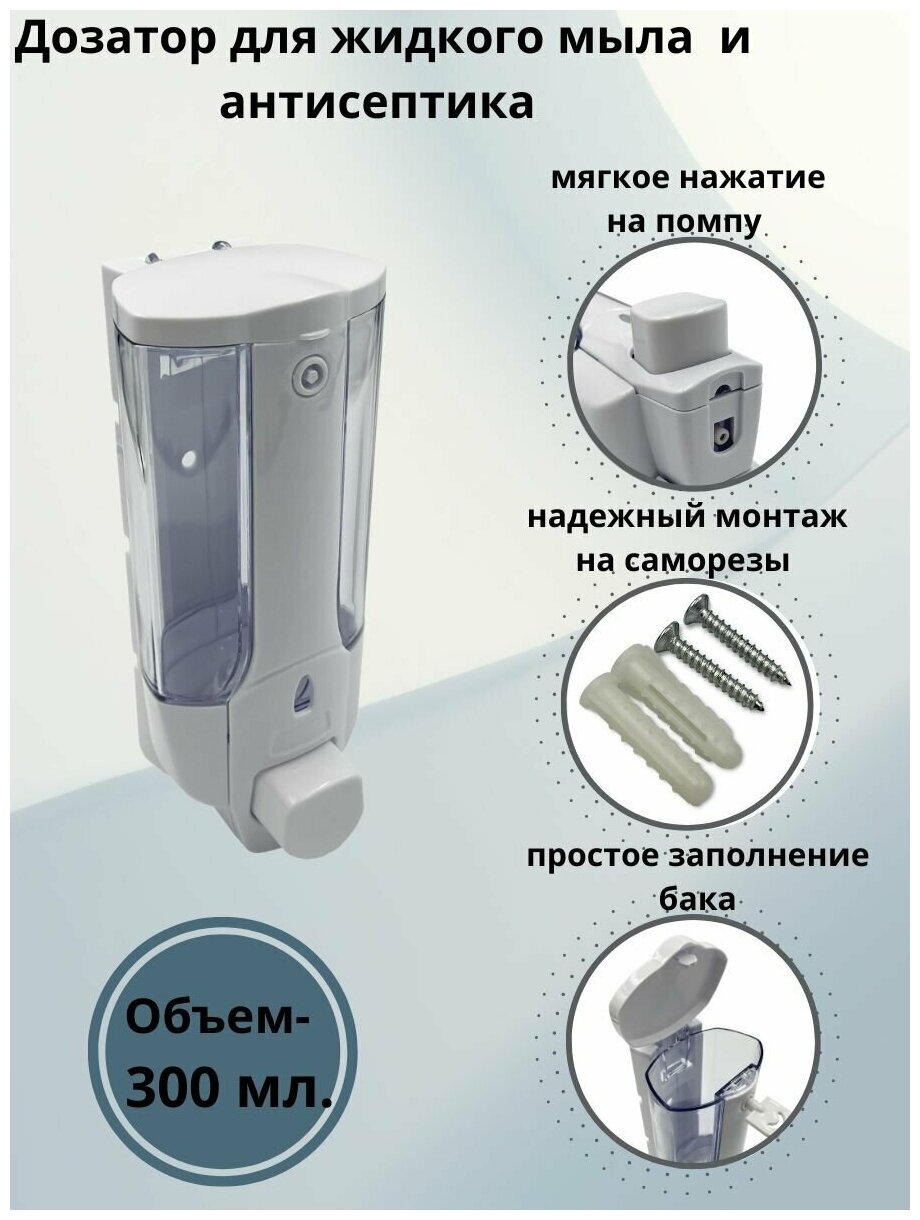 Дозатор для жидкого мыла и антисептика

мягкое нажатие на помпу

надежный монтаж на саморезы

простое заполнение бака

Объем-
300 мл.