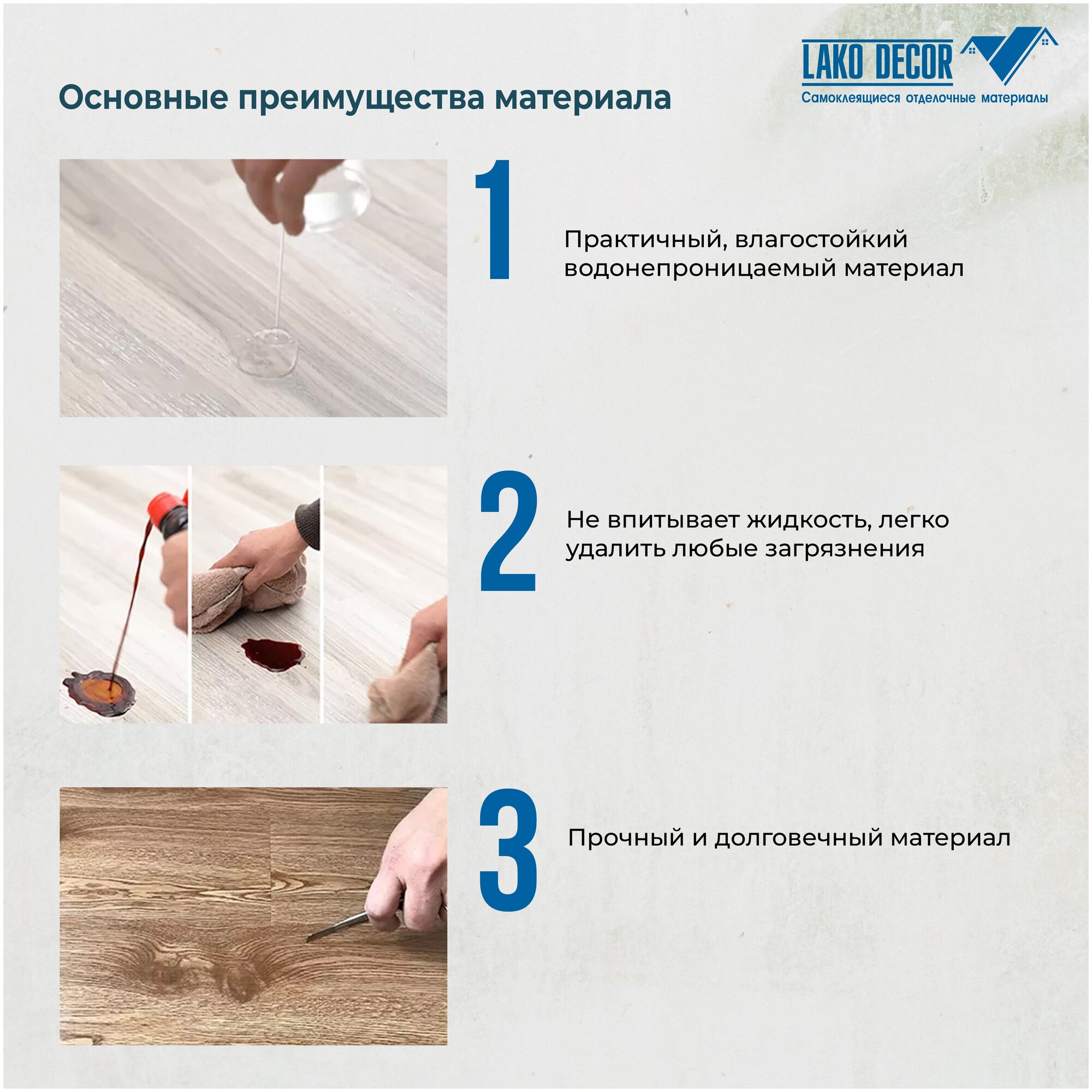 LAKO DECOR
Самоклеящиеся отделочные материалы

Основные преимущества материала

1

Практичный, влагостойкий водонепроницаемый материал

2

Не впитывает жидкость, легко удалить любые загрязнения

3

Прочный и долговечный материал