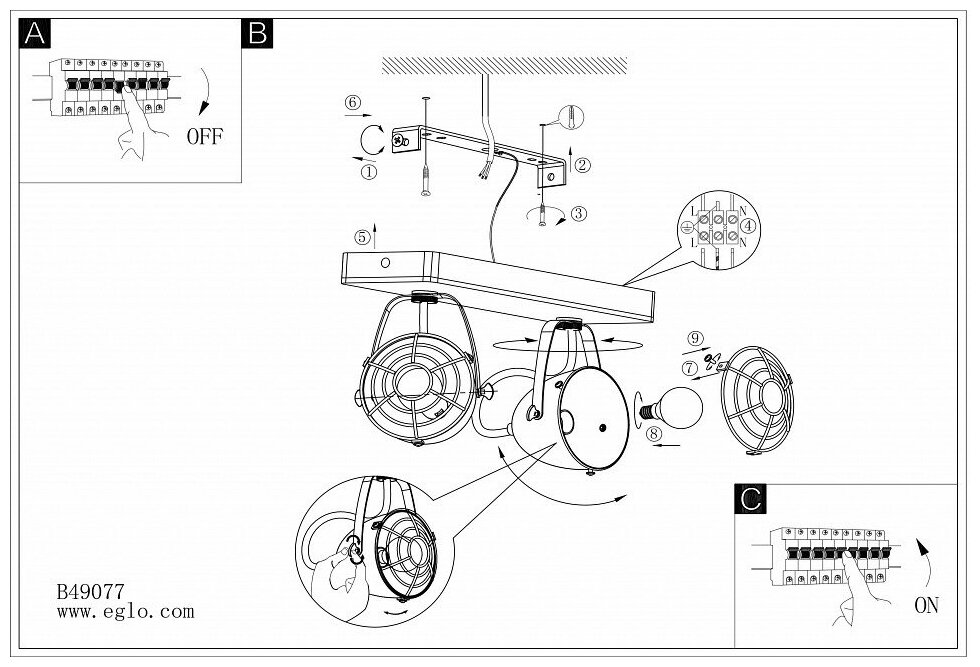 A

OFF

B

⑥

①

②

③

⑤

L N

④

L N

⑨

⑦

⑧

C

ON

B49077
www.eglo.com