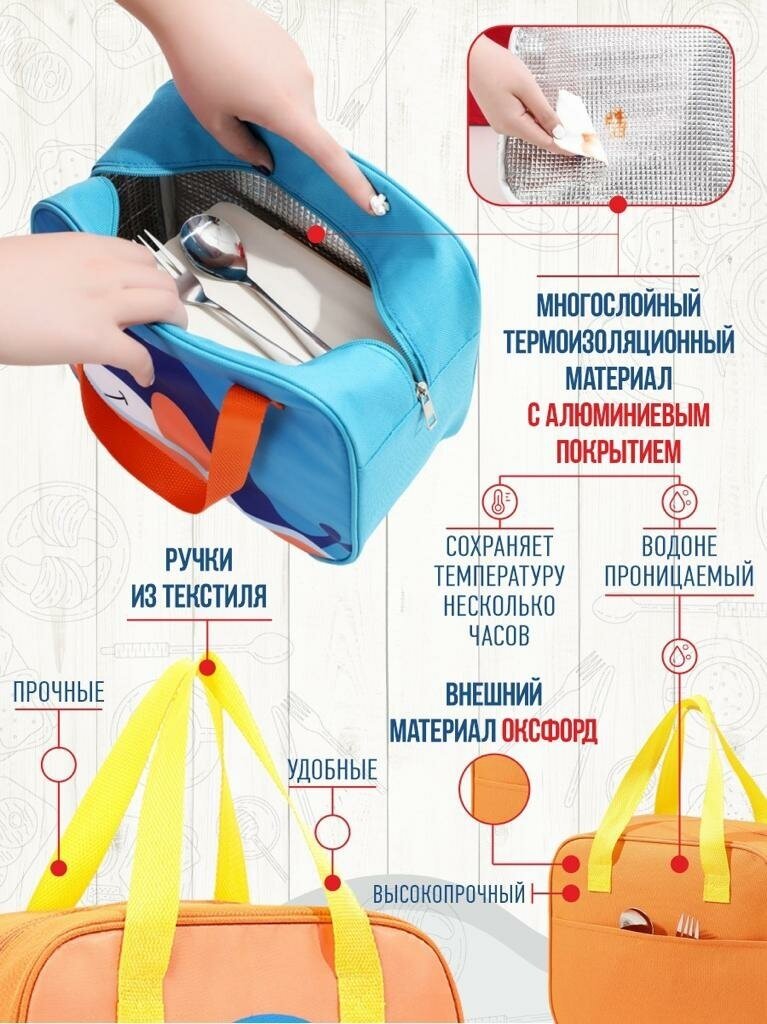 МНОГОСЛОЙНЫЙ ТЕРМОИЗОЛЯЦИОННЫЙ МАТЕРИАЛ С АЛЮМИНИЕВЫМ ПОКРЫТИЕМ

СОХРАНЯЕТ ТЕМПЕРАТУРУ НЕСКОЛЬКО ЧАСОВ

ВОДОНЕ ПРОНИЦАЕМЫЙ

РУЧКИ ИЗ ТЕКСТИЛЯ

ПРОЧНЫЕ

УДОБНЫЕ

ВНЕШНИЙ МАТЕРИАЛ ОКСФОРД

ВЫСОКОПРОЧНЫЙ