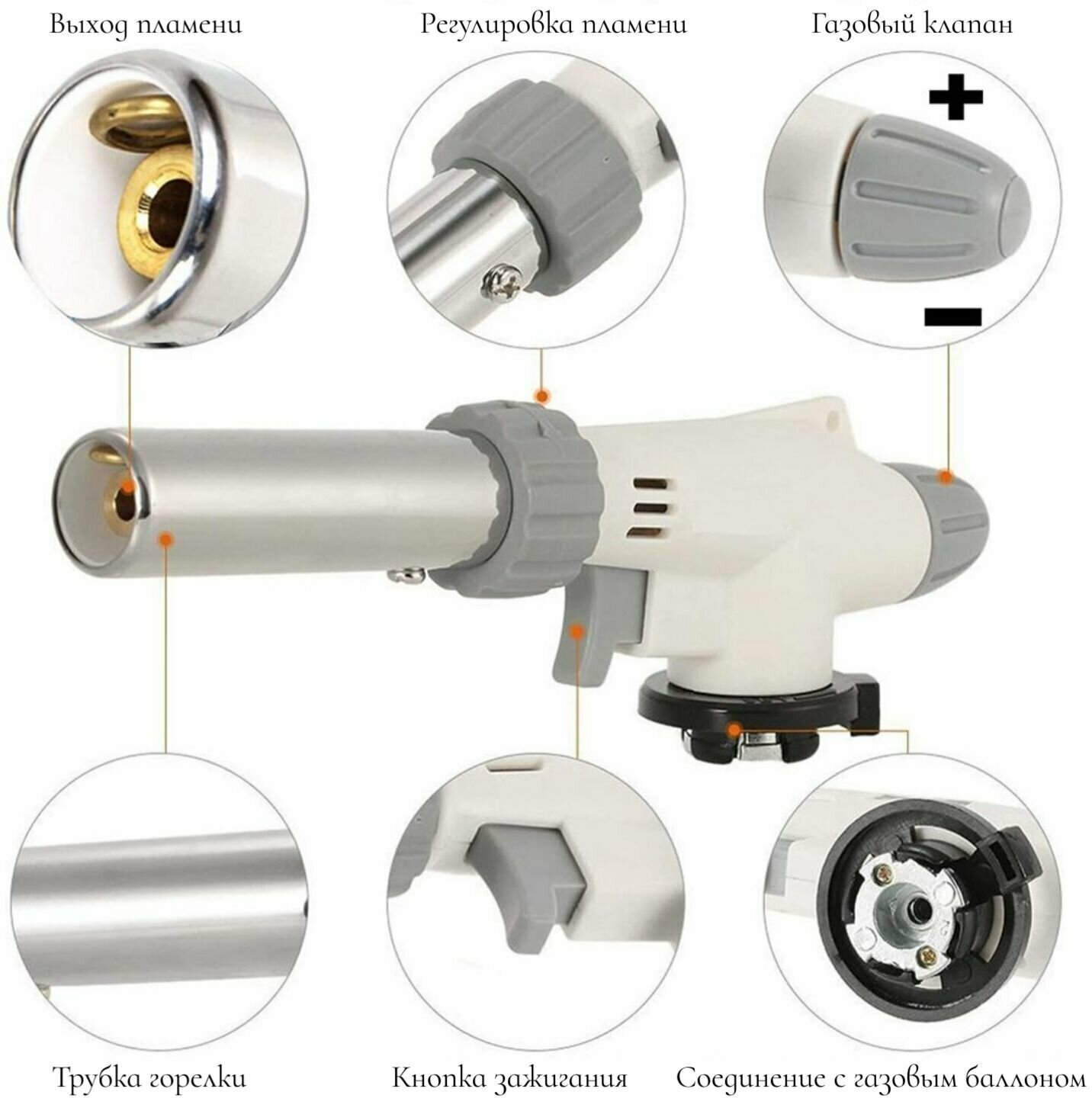 Выход пламени

Регулировка пламени

Газовый клапан

+

−

Трубка горелки

Кнопка зажигания

Соединение с газовым баллоном