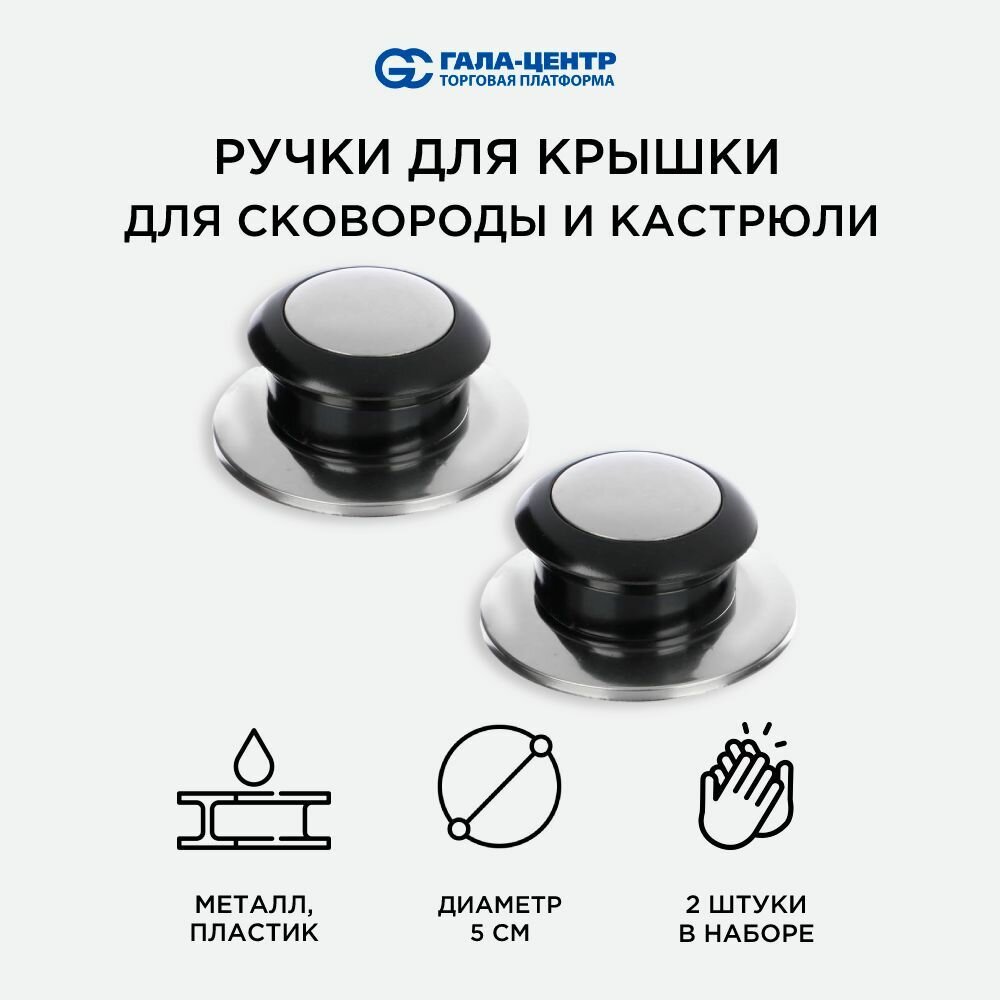 ГАЛА-ЦЕНТР
ТОРГОВАЯ ПЛАТФОРМА

РУЧКИ ДЛЯ КРЫШКИ
ДЛЯ СКОВОРОДЫ И КАСТРЮЛИ

МЕТАЛЛ,
ПЛАСТИК

ДИАМЕТР
5 СМ

2 ШТУКИ
В НАБОРЕ