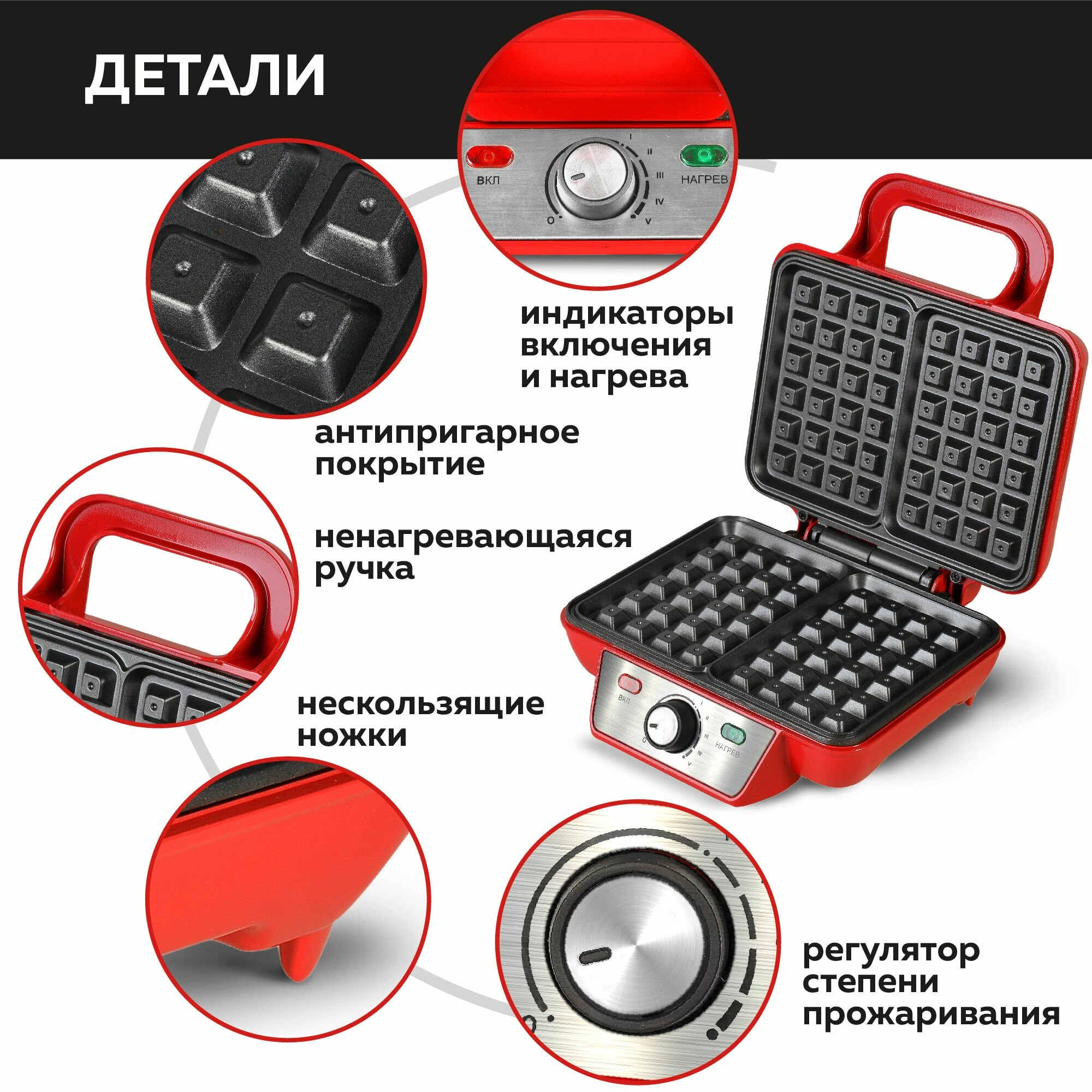 ДЕТАЛИ

ВКЛ
I
II
III
IV
V
O
НАГРЕВ

индикаторы включения и нагрева

антипригарное покрытие

ненагревающаяся ручка

нескользящие ножки

ВКЛ
I
II
III
IV
V
O
НАГРЕВ

регулятор степени прожаривания