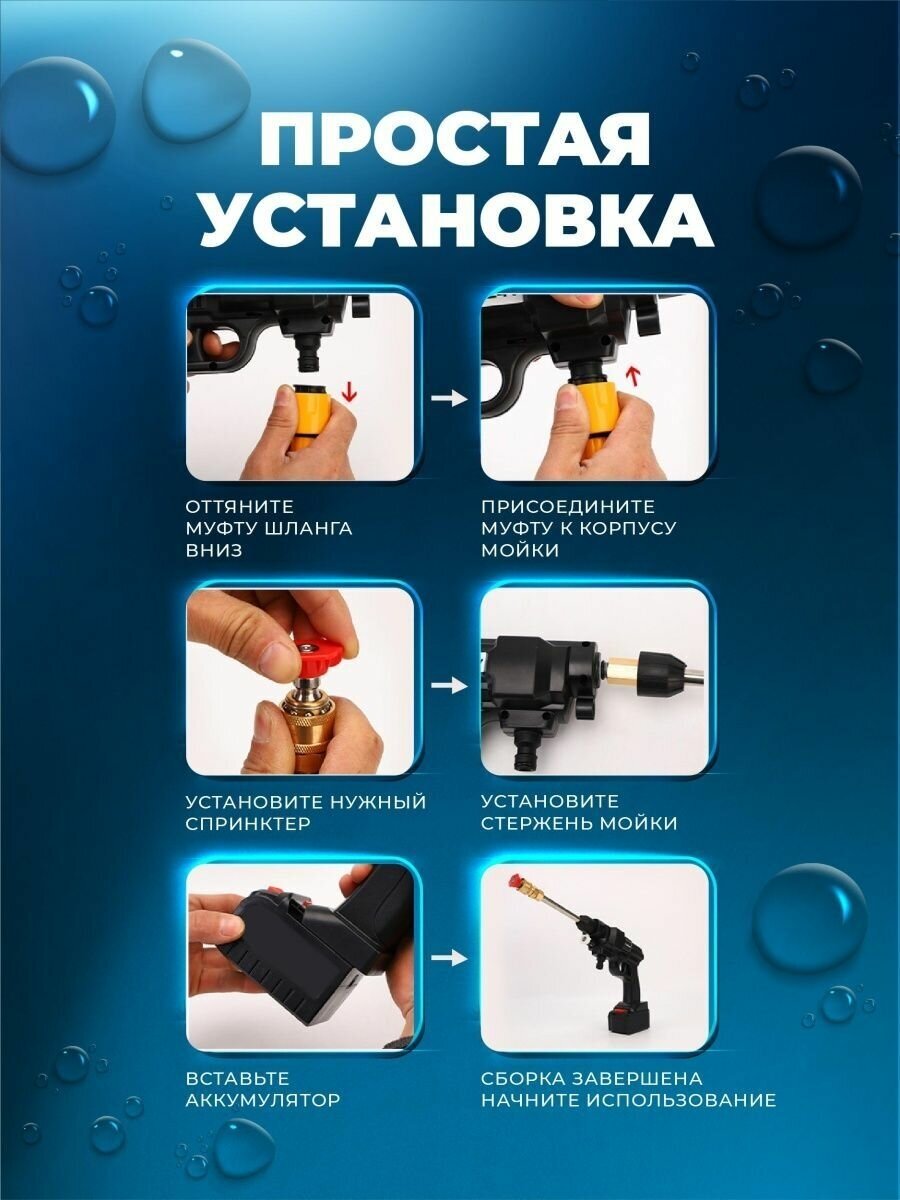 ПРОСТАЯ УСТАНОВКА

ОТТЯНИТЕ МУФТУ ШЛАНГА ВНИЗ

ПРИСОЕДИНИТЕ МУФТУ К КОРПУСУ МОЙКИ

УСТАНОВИТЕ НУЖНЫЙ СПРИНКТЕР

УСТАНОВИТЕ СТЕРЖЕНЬ МОЙКИ

ВСТАВЬТЕ АККУМУЛЯТОР

СБОРКА ЗАВЕРШЕНА НАЧНИТЕ ИСПОЛЬЗОВАНИЕ