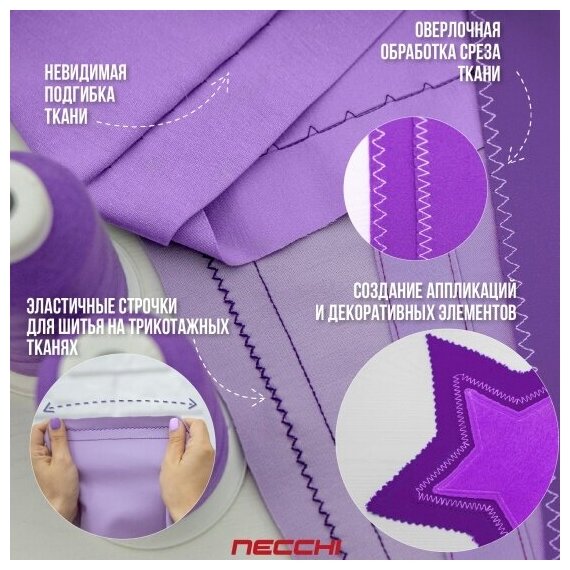 НЕВИДИМАЯ ПОДГИБКА ТКАНИ

ОВЕРЛОЧНАЯ ОБРАБОТКА СРЕЗА ТКАНИ

ЭЛАСТИЧНЫЕ СТРОЧКИ ДЛЯ ШИТЬЯ НА ТРИКОТАЖНЫХ ТКАНЯХ

СОЗДАНИЕ АППЛИКАЦИЙ И ДЕКОРАТИВНЫХ ЭЛЕМЕНТОВ

NECCHI