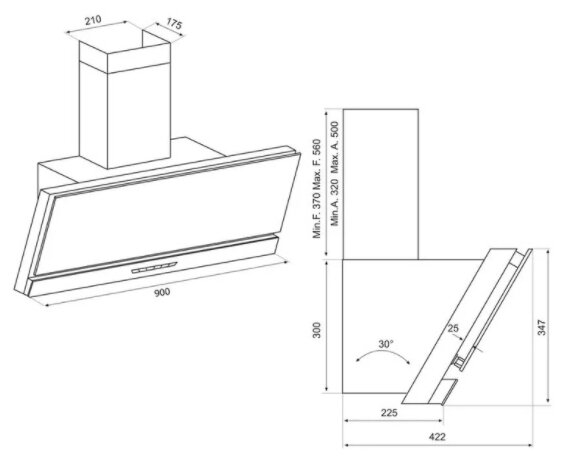 210
175
900
Min.F. 370 Max. F. 560
Min.A. 320 Max. A. 500
300
30°
25
347
225
422