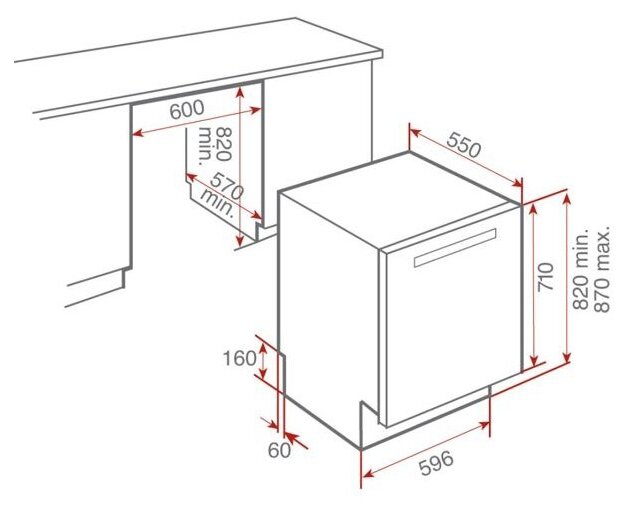 600
820 min.
570 min.
550
710
820 min.
870 max.
160
60
596