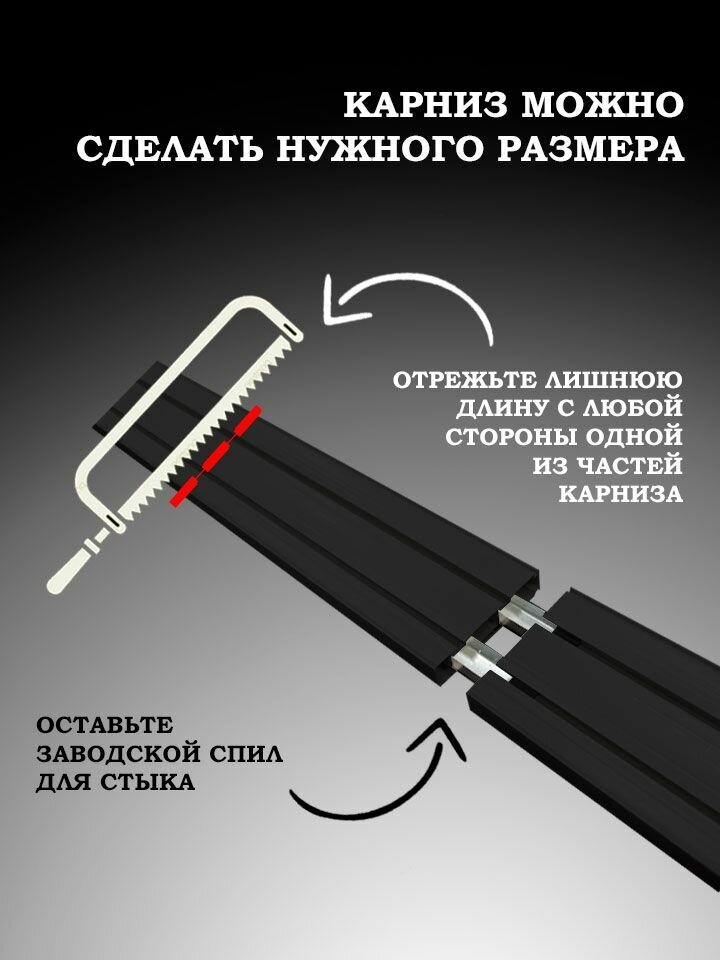 КАРНИЗ МОЖНО СДЕЛАТЬ НУЖНОГО РАЗМЕРА

ОТРЕЖЬТЕ ЛИШНЮЮ ДЛИНУ С ЛЮБОЙ СТОРОНЫ ОДНОЙ ИЗ ЧАСТЕЙ КАРНИЗА

ОСТАВЬТЕ ЗАВОДСКОЙ СПИЛ ДЛЯ СТЫКА