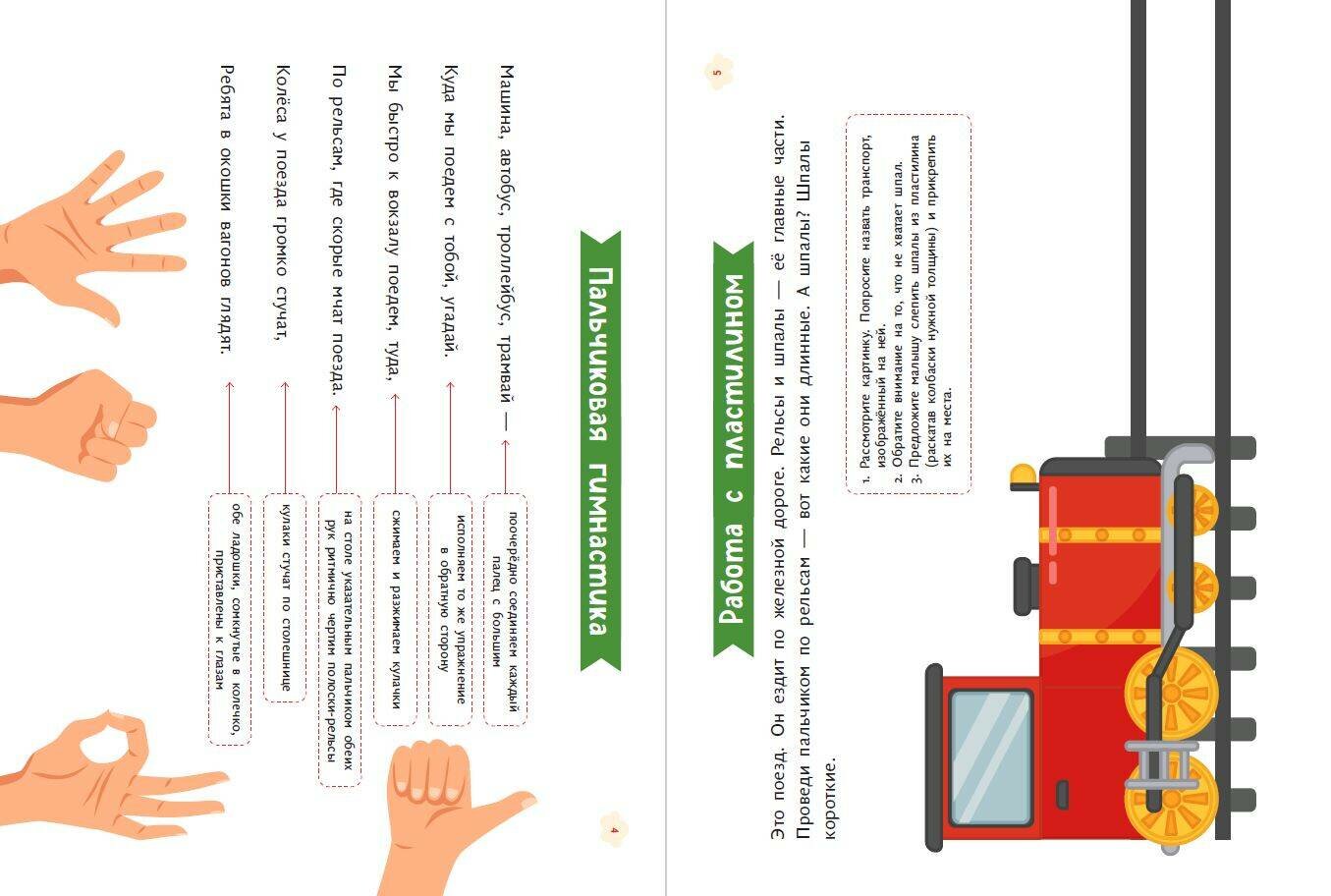 Пальчиковая гимнастика

Машина, автобус, троллейбус, трамвай —

Куда мы поедем с тобой, угадай.

Мы быстро к вокзалу поедем, туда,

По рельсам, где скорые мчат поезда.

Колёса у поезда громко стучат,

Ребята в окошки вагонов глядят.

поочерёдно соединяем каждый палец с большим

исполняем то же упражнение в обратную сторону

сжимаем и разжимаем кулачки

на столе указательным пальчиком обеих рук ритмично чертим полоски-рельсы

кулаки стучат по столешнице

обе ладошки, сомкнутые в колечко, приставлены к глазам

4

5

Работа с пластилином

Это поезд. Он ездит по железной дороге. Рельсы и шпалы — её главные части. Проведи пальчиком по рельсам — вот какие они длинные. А шпалы? Шпалы короткие.

1. Рассмотрите картинку. Попросите назвать транспорт, изображённый на ней.
2. Обратите внимание на то, что не хватает шпал.
3. Предложите малышу слепить шпалы из пластилина (раскатав колбаски нужной толщины) и прикрепить их на места.