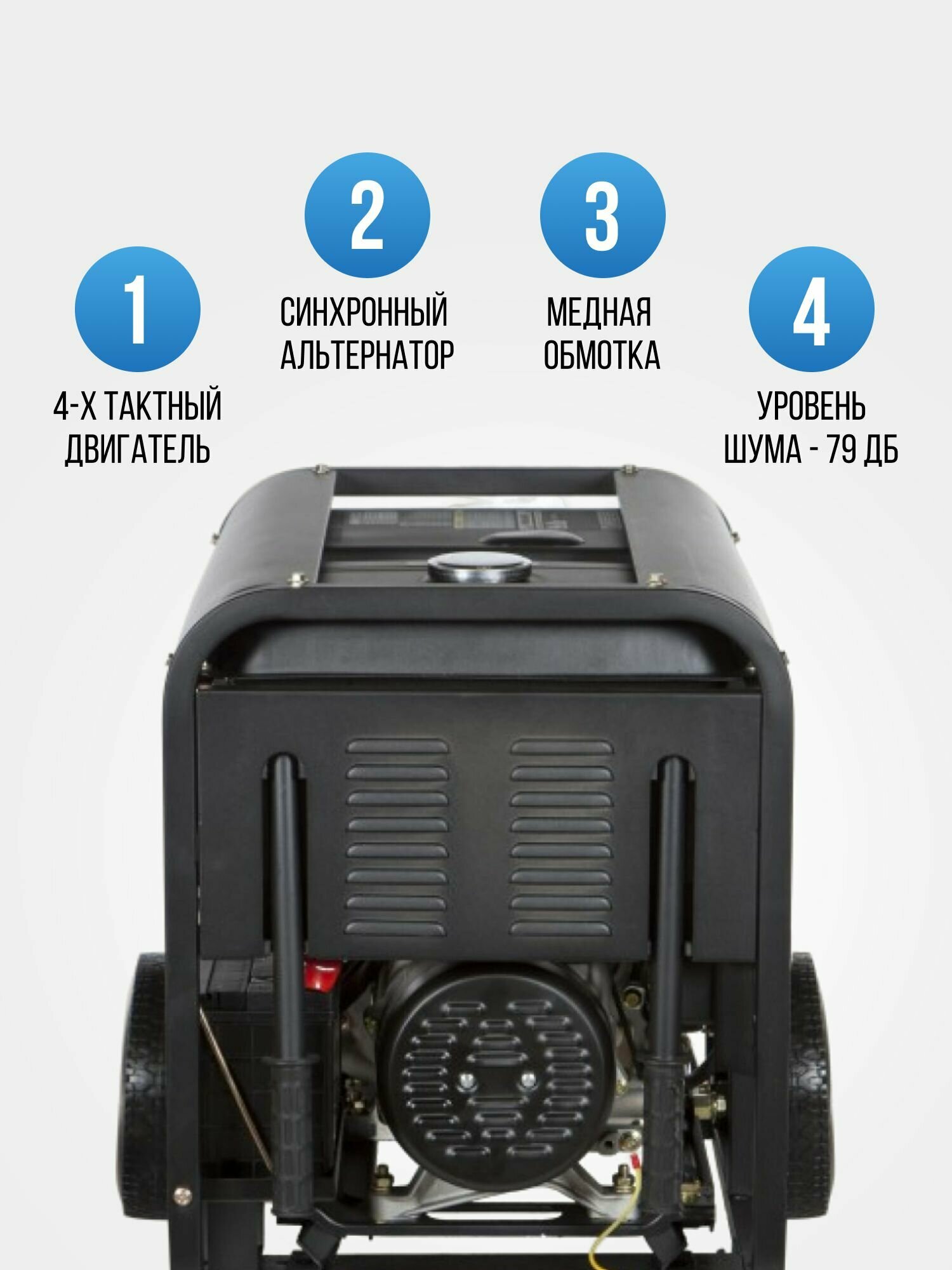 1

4-Х ТАКТНЫЙ ДВИГАТЕЛЬ

2

СИНХРОННЫЙ АЛЬТЕРНАТОР

3

МЕДНАЯ ОБМОТКА

4

УРОВЕНЬ ШУМА - 79 ДБ