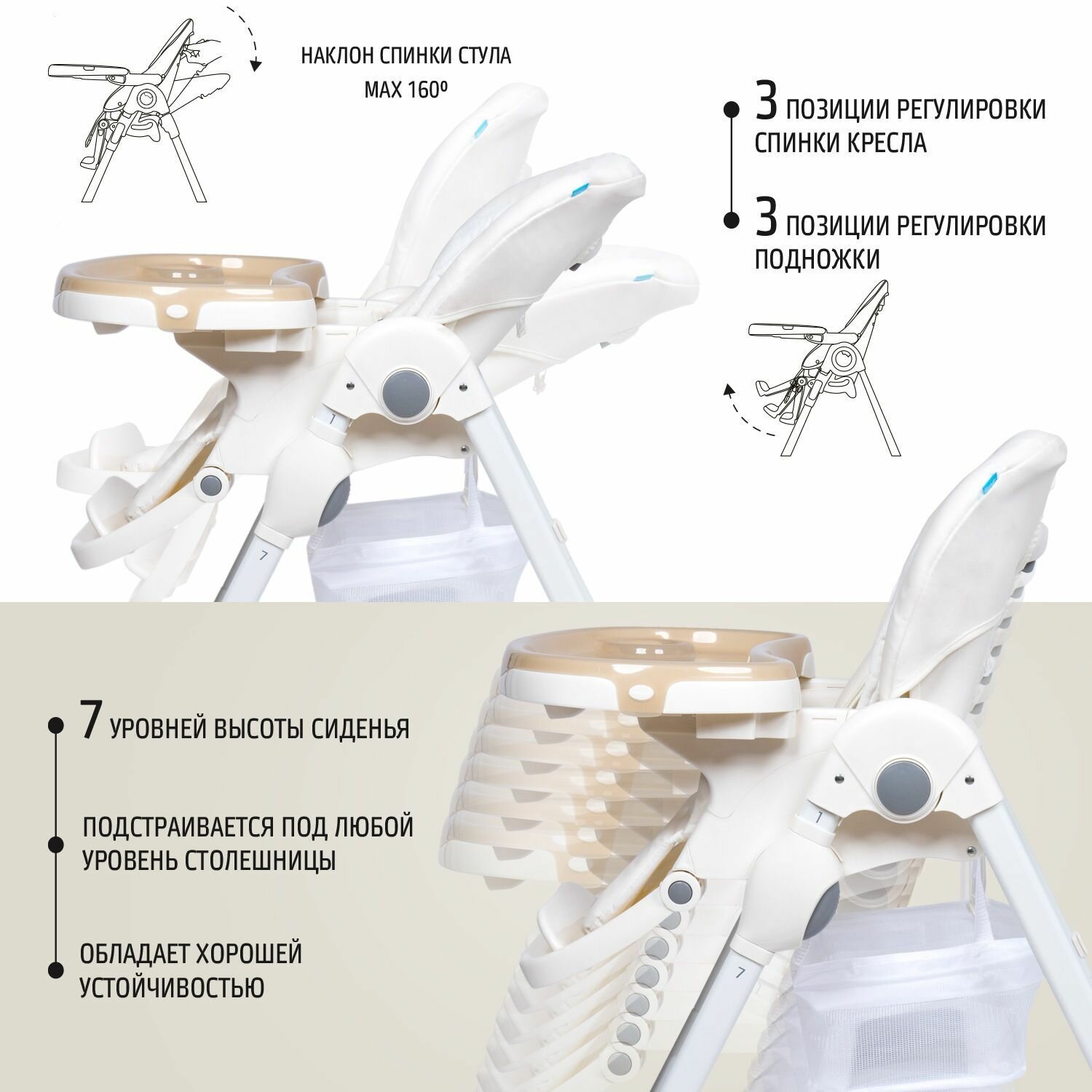 НАКЛОН СПИНКИ СТУЛА
MAX 160º

3 ПОЗИЦИИ РЕГУЛИРОВКИ СПИНКИ КРЕСЛА

3 ПОЗИЦИИ РЕГУЛИРОВКИ ПОДНОЖКИ

1

7

7 УРОВНЕЙ ВЫСОТЫ СИДЕНЬЯ

ПОДСТРАИВАЕТСЯ ПОД ЛЮБОЙ УРОВЕНЬ СТОЛЕШНИЦЫ

ОБЛАДАЕТ ХОРОШЕЙ УСТОЙЧИВОСТЬЮ

1

7