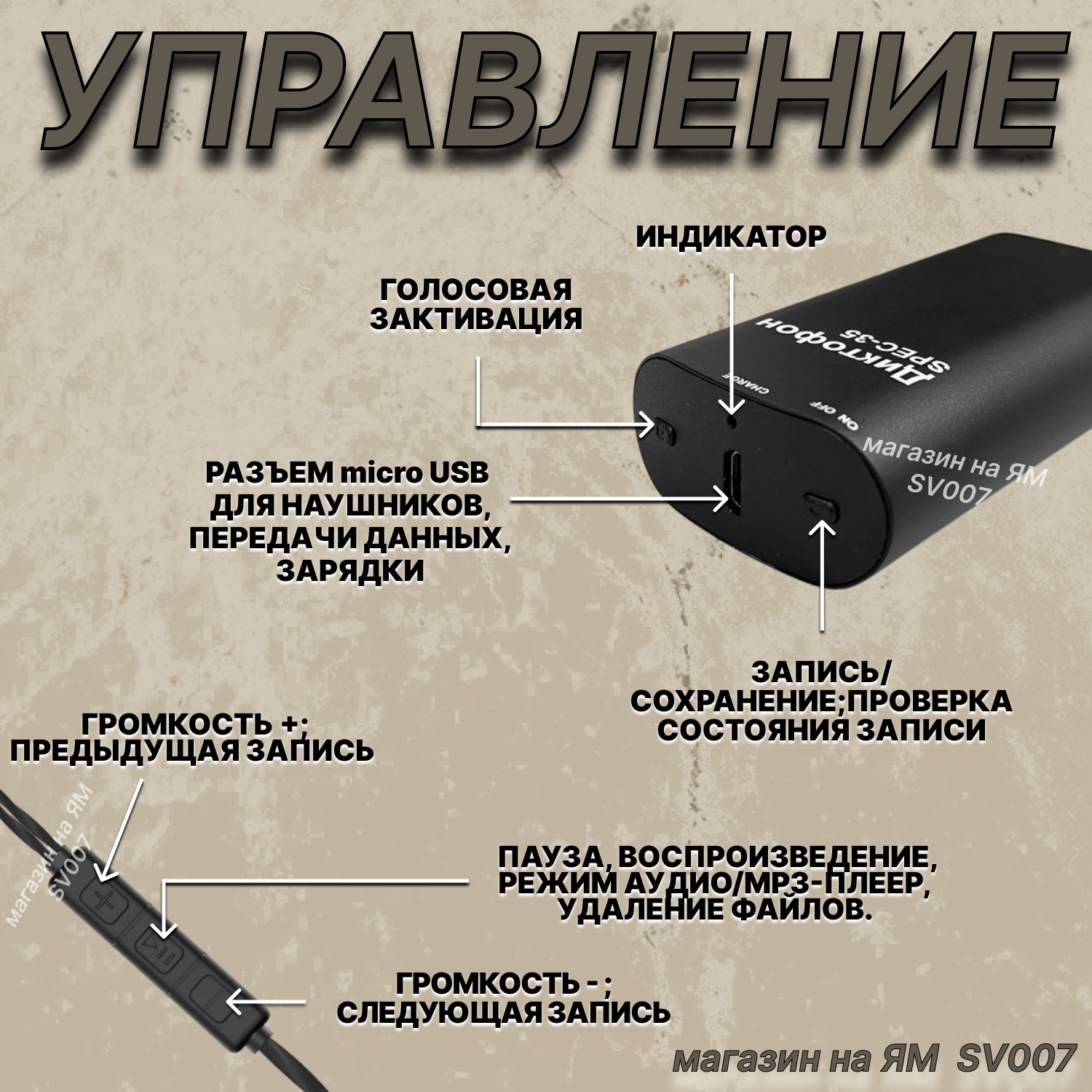 УПРАВЛЕНИЕ

ИНДИКАТОР

ГОЛОСОВАЯ ЗАКТИВАЦИЯ

Диктофон
SPEC-35

CHARGE

ON OFF

магазин на ЯМ
SV007

РАЗЪЕМ micro USB ДЛЯ НАУШНИКОВ, ПЕРЕДАЧИ ДАННЫХ, ЗАРЯДКИ

ЗАПИСЬ/ СОХРАНЕНИЕ;ПРОВЕРКА СОСТОЯНИЯ ЗАПИСИ

ГРОМКОСТЬ +; ПРЕДЫДУЩАЯ ЗАПИСЬ

магазин на ЯМ
SV007

ПАУЗА, ВОСПРОИЗВЕДЕНИЕ, РЕЖИМ АУДИО/MP3-ПЛЕЕР, УДАЛЕНИЕ ФАЙЛОВ.

ГРОМКОСТЬ - ; СЛЕДУЮЩАЯ ЗАПИСЬ

магазин на ЯМ SV007