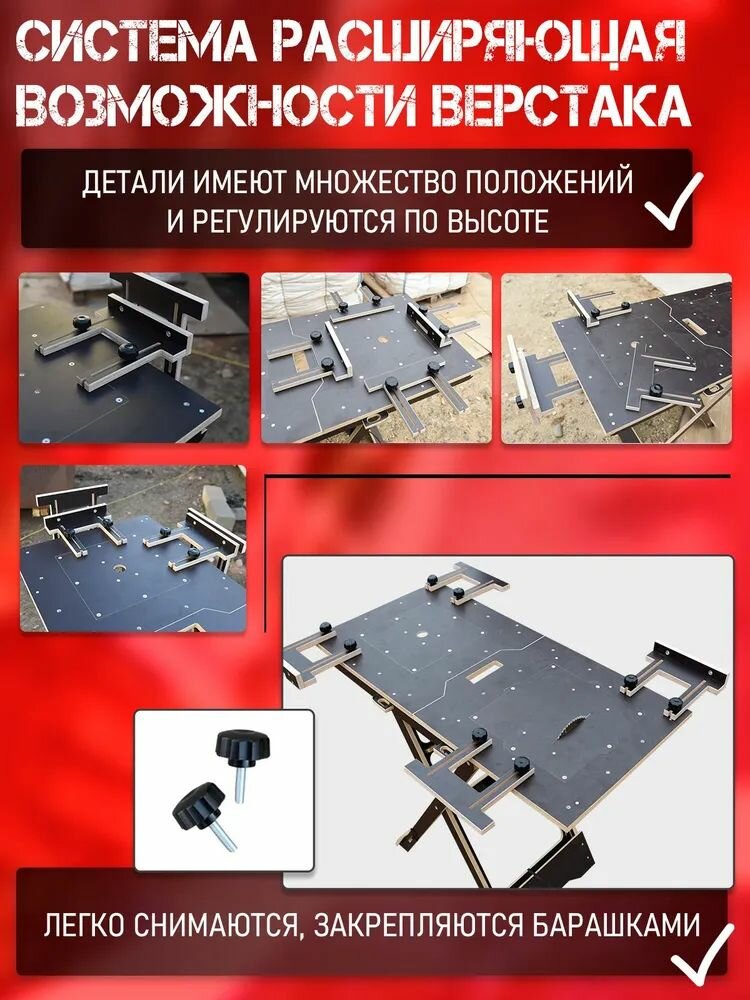 СИСТЕМА РАСШИРЯЮЩАЯ ВОЗМОЖНОСТИ ВЕРСТАКА

ДЕТАЛИ ИМЕЮТ МНОЖЕСТВО ПОЛОЖЕНИЙ И РЕГУЛИРУЮТСЯ ПО ВЫСОТЕ

ЛЕГКО СНИМАЮТСЯ, ЗАКРЕПЛЯЮТСЯ БАРАШКАМИ