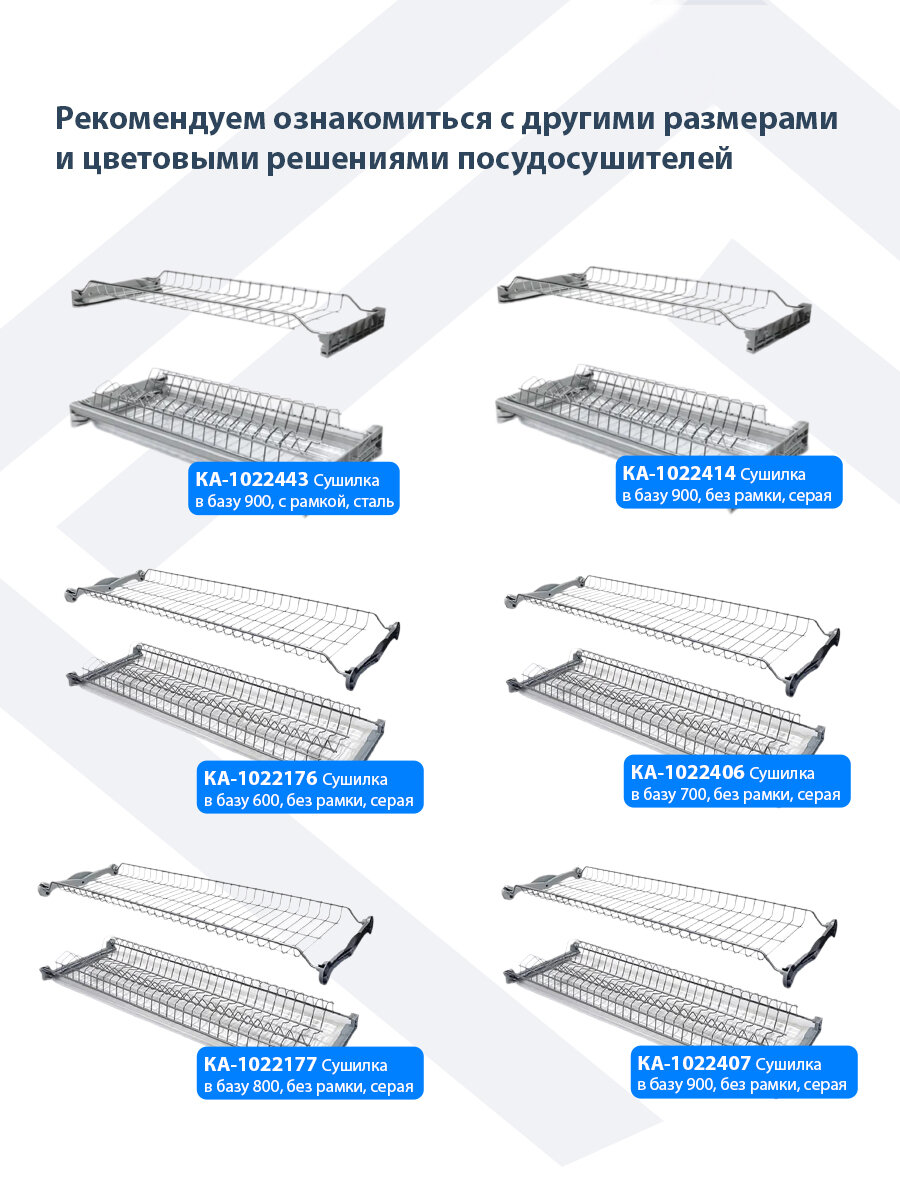 Рекомендуем ознакомиться с другими размерами и цветовыми решениями посудосушителей

KA-1022443 Сушилка в базу 900, с рамкой, сталь

KA-1022414 Сушилка в базу 900, без рамки, серая

KA-1022176 Сушилка в базу 600, без рамки, серая

KA-1022406 Сушилка в базу 700, без рамки, серая

KA-1022177 Сушилка в базу 800, без рамки, серая

KA-1022407 Сушилка в базу 900, без рамки, серая