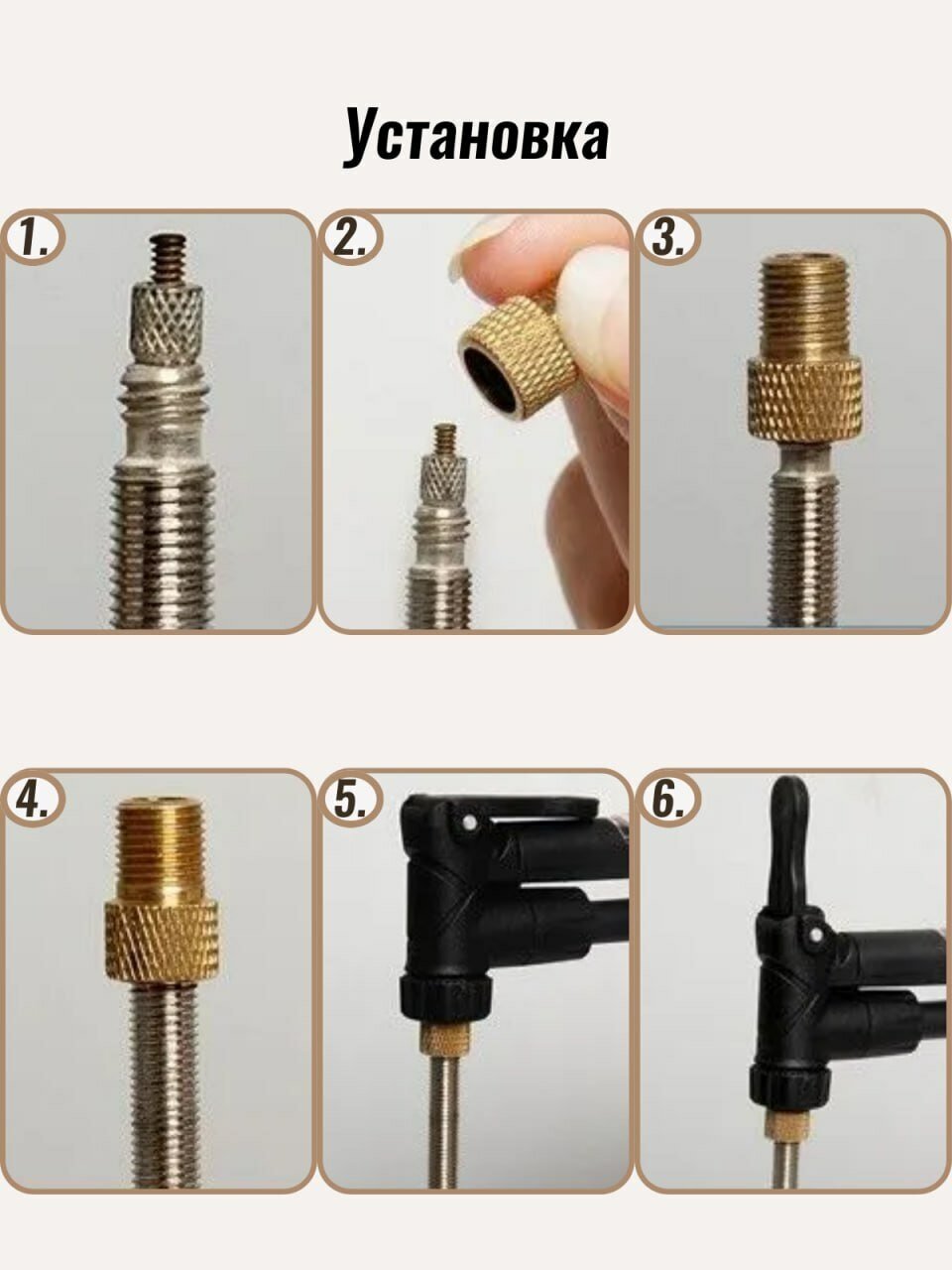 Установка

1.

2.

3.

4.

5.

6.