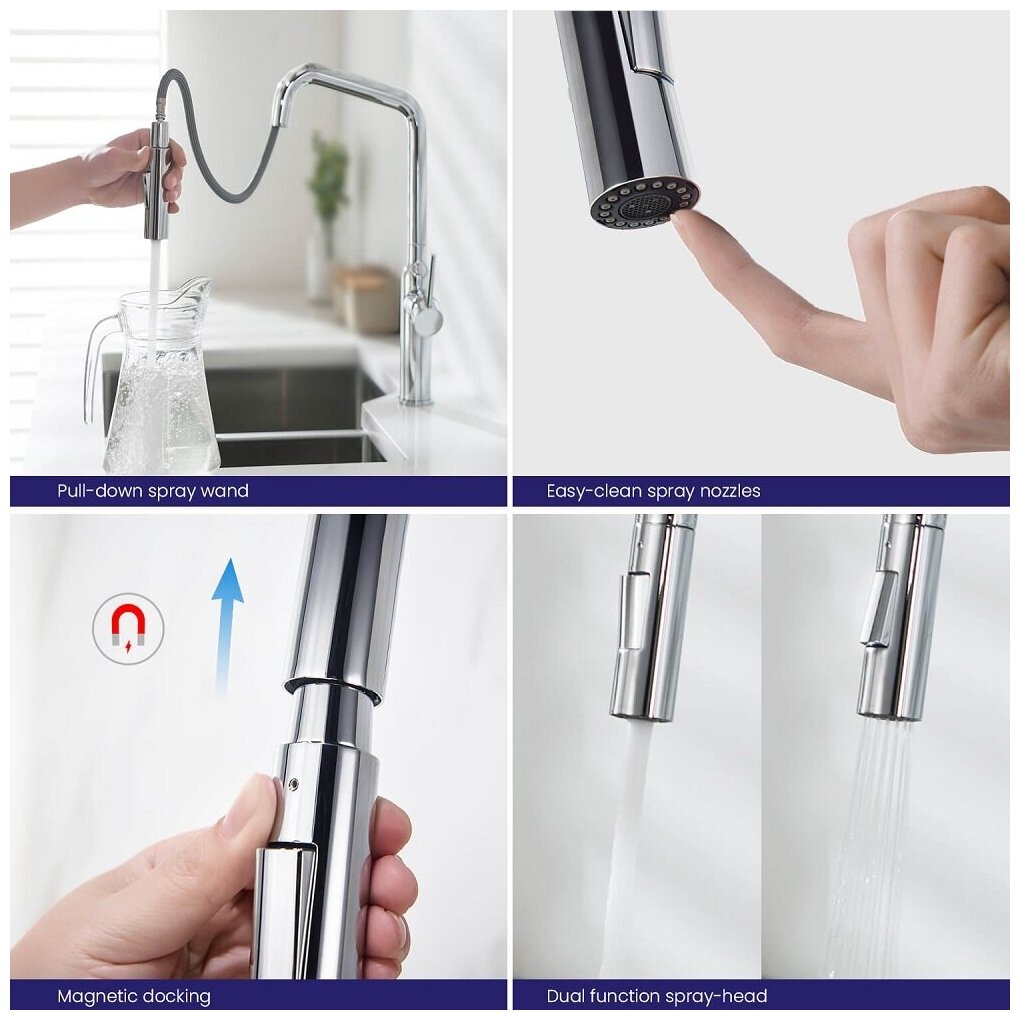 Pull-down spray wand

Easy-clean spray nozzles

Magnetic docking

Dual function spray-head