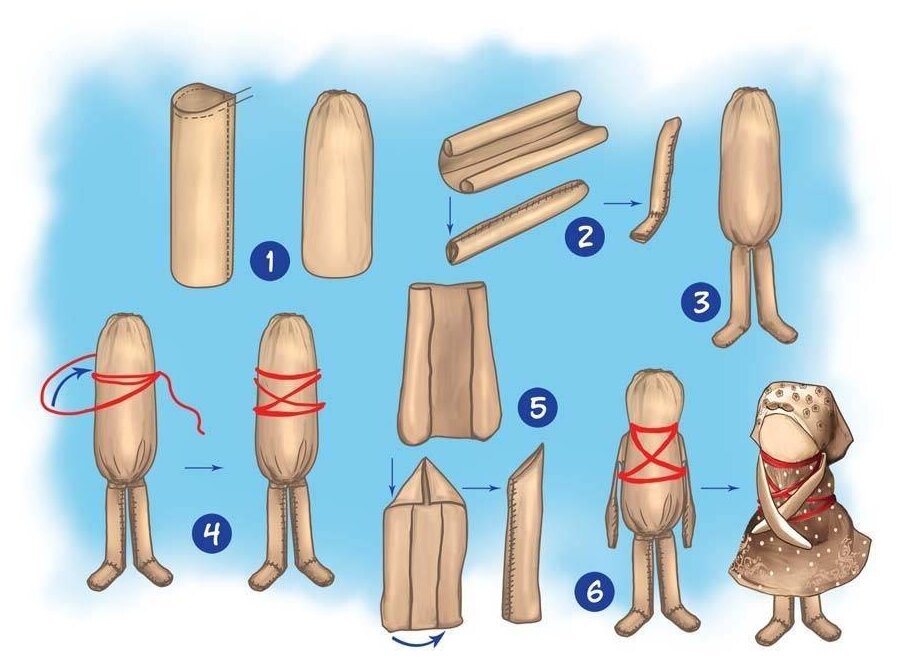 1
2
3
4
5
6