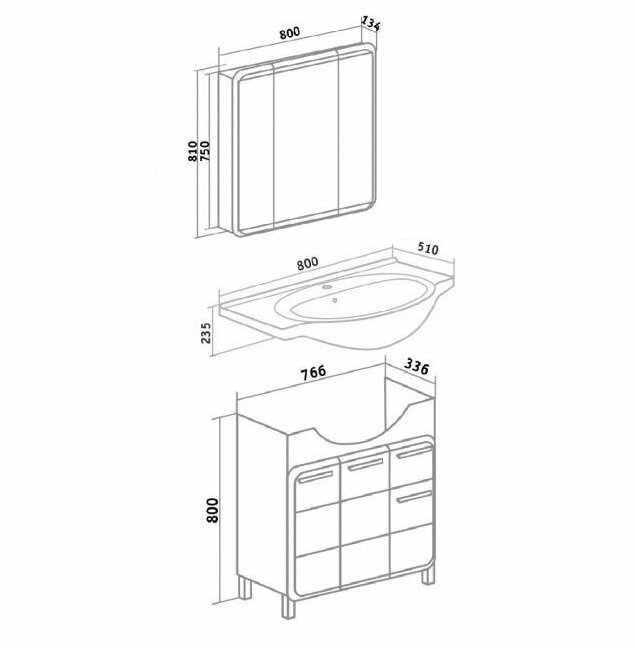 800
134
810
750
800
510
235
766
336
800