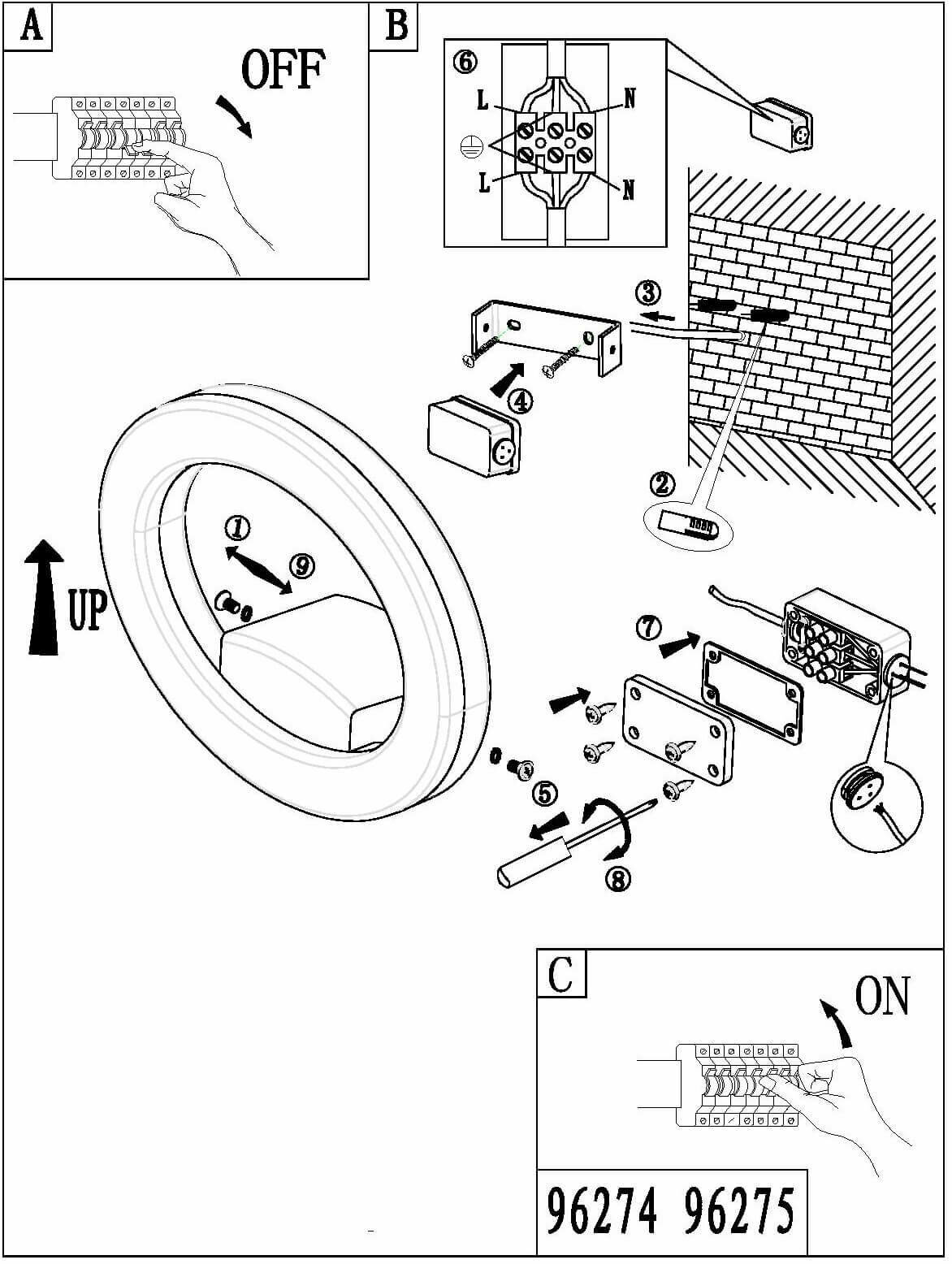 A

OFF

B

⑥

L

N

L

N

③

④

②

①

⑨

UP

⑦

⑤

⑧

C

ON

96274 96275