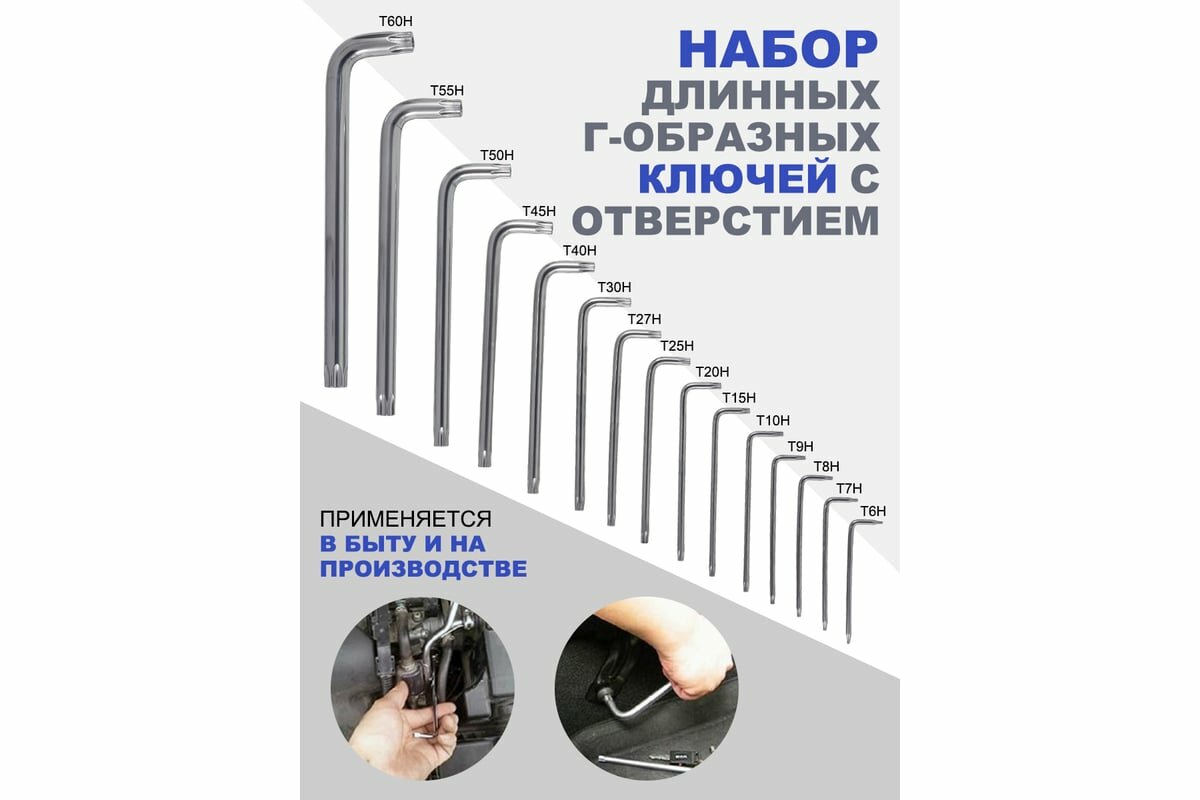 НАБОР ДЛИННЫХ Г-ОБРАЗНЫХ КЛЮЧЕЙ С ОТВЕРСТИЕМ

T60H
T55H
T50H
T45H
T40H
T30H
T27H
T25H
T20H
T15H
T10H
T9H
T8H
T7H
T6H

ПРИМЕНЯЕТСЯ
В БЫТУ И НА ПРОИЗВОДСТВЕ