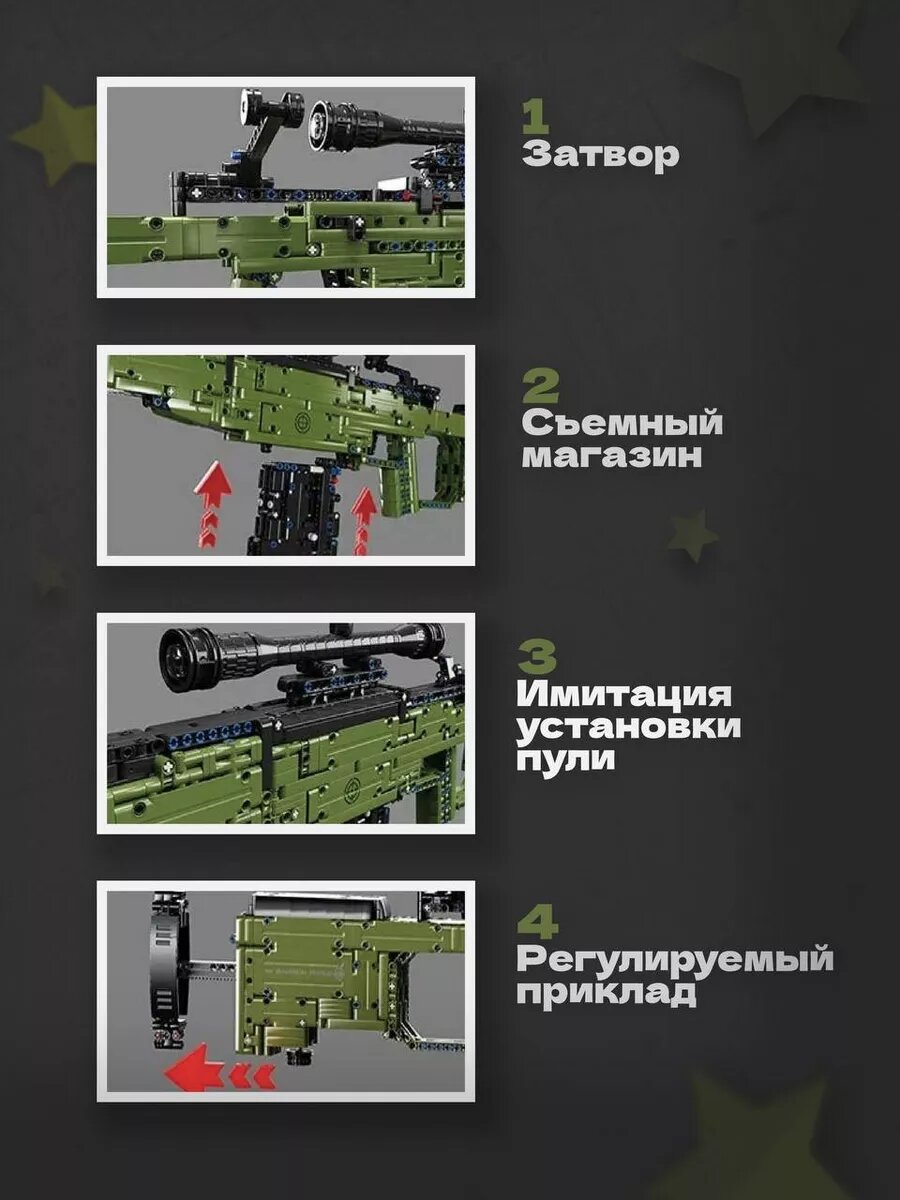 1
Затвор

2
Съемный магазин

3
Имитация установки пули

4
Регулируемый приклад