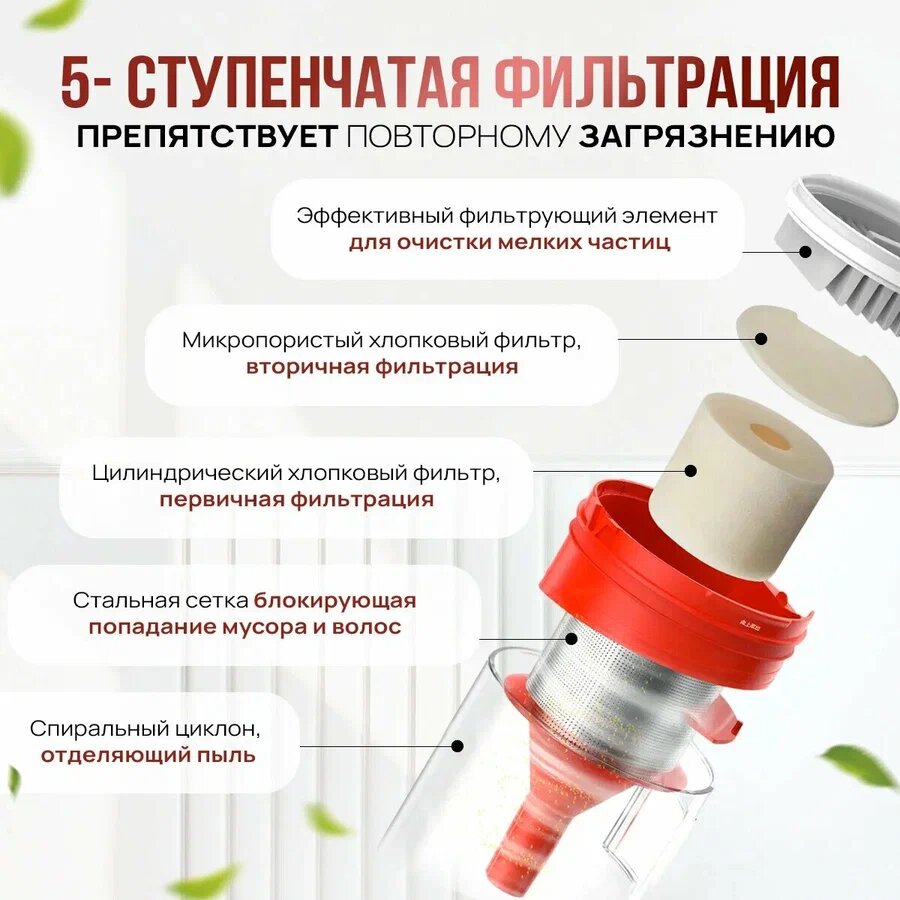 5- СТУПЕНЧАТАЯ ФИЛЬТРАЦИЯ
ПРЕПЯТСТВУЕТ ПОВТОРНОМУ ЗАГРЯЗНЕНИЮ

Эффективный фильтрующий элемент для очистки мелких частиц

Микропористый хлопковый фильтр, вторичная фильтрация

Цилиндрический хлопковый фильтр, первичная фильтрация

Стальная сетка блокирующая попадание мусора и волос

Спиральный циклон, отделяющий пыль