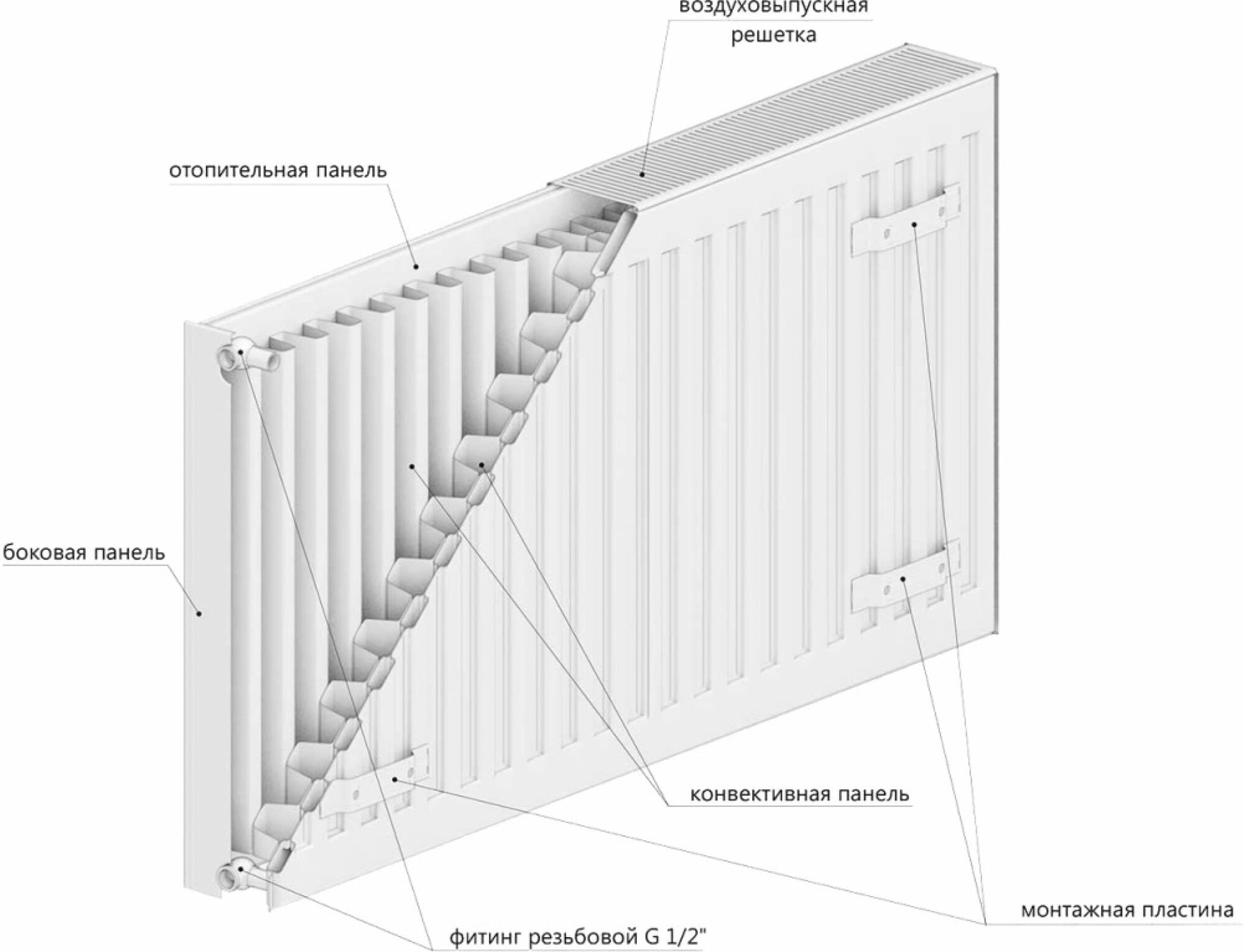 воздуховыпускная решетка

отопительная панель

боковая панель

конвективная панель

монтажная пластина

фитинг резьбовой G 1/2"