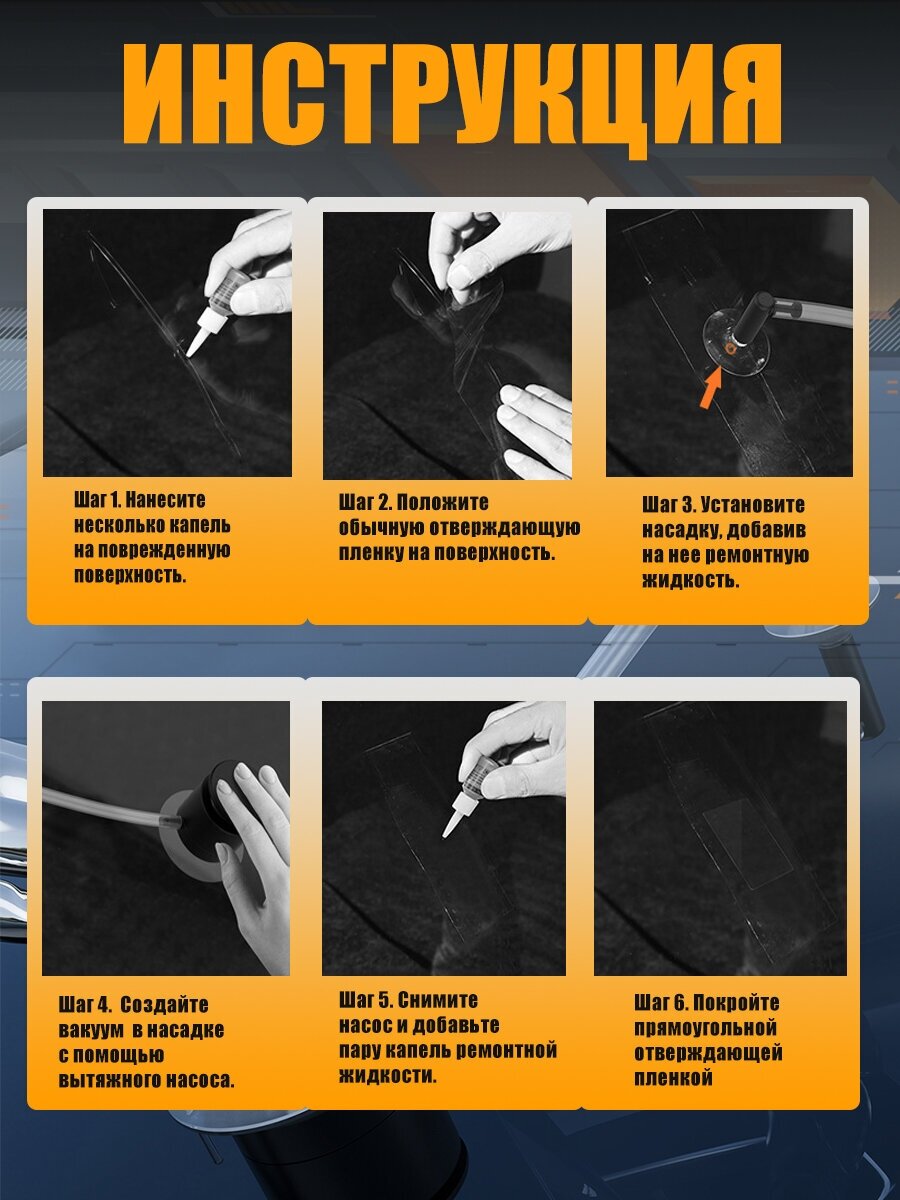 ИНСТРУКЦИЯ

Шаг 1. Нанесите несколько капель на поврежденную поверхность.

Шаг 2. Положите обычную отверждающую пленку на поверхность.

Шаг 3. Установите насадку, добавив на нее ремонтную жидкость.

Шаг 4. Создайте вакуум в насадке с помощью вытяжного насоса.

Шаг 5. Снимите насос и добавьте пару капель ремонтной жидкости.

Шаг 6. Покройте прямоугольной отверждающей пленкой