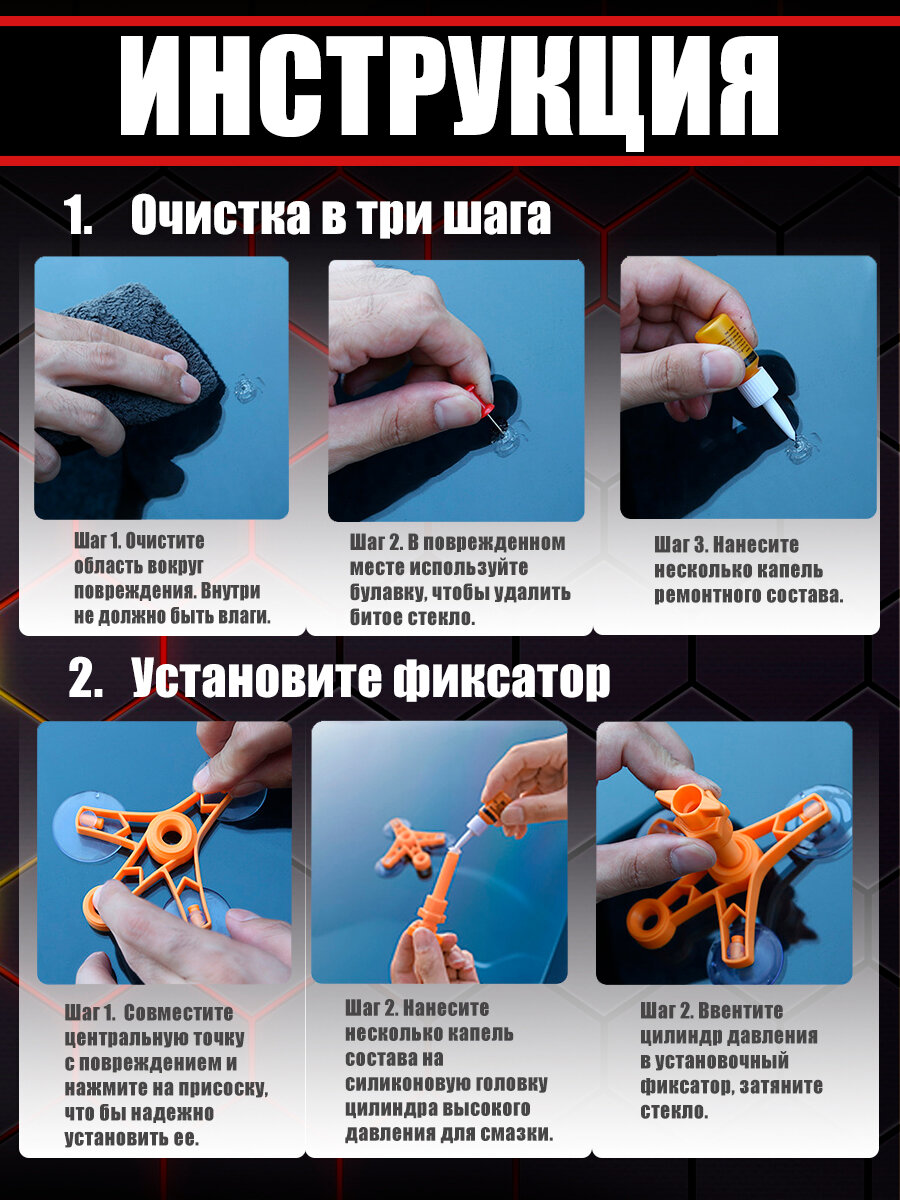 ИНСТРУКЦИЯ

1. Очистка в три шага

Шаг 1. Очистите область вокруг повреждения. Внутри не должно быть влаги.

Шаг 2. В поврежденном месте используйте булавку, чтобы удалить битое стекло.

Шаг 3. Нанесите несколько капель ремонтного состава.

2. Установите фиксатор

Шаг 1. Совместите центральную точку с повреждением и нажмите на присоску, что бы надежно установить ее.

Шаг 2. Нанесите несколько капель состава на силиконовую головку цилиндра высокого давления для смазки.

Шаг 2. Ввентите цилиндр давления в установочный фиксатор, затяните стекло.