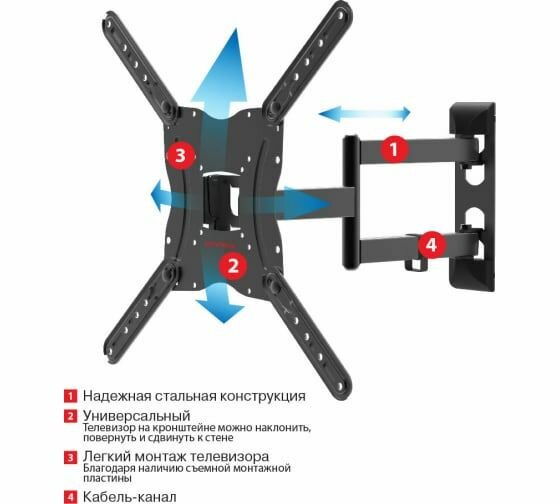 3

1

2

4

1 Надежная стальная конструкция

2 Универсальный
Телевизор на кронштейне можно наклонить, повернуть и сдвинуть к стене

3 Легкий монтаж телевизора
Благодаря наличию съемной монтажной пластины

4 Кабель-канал