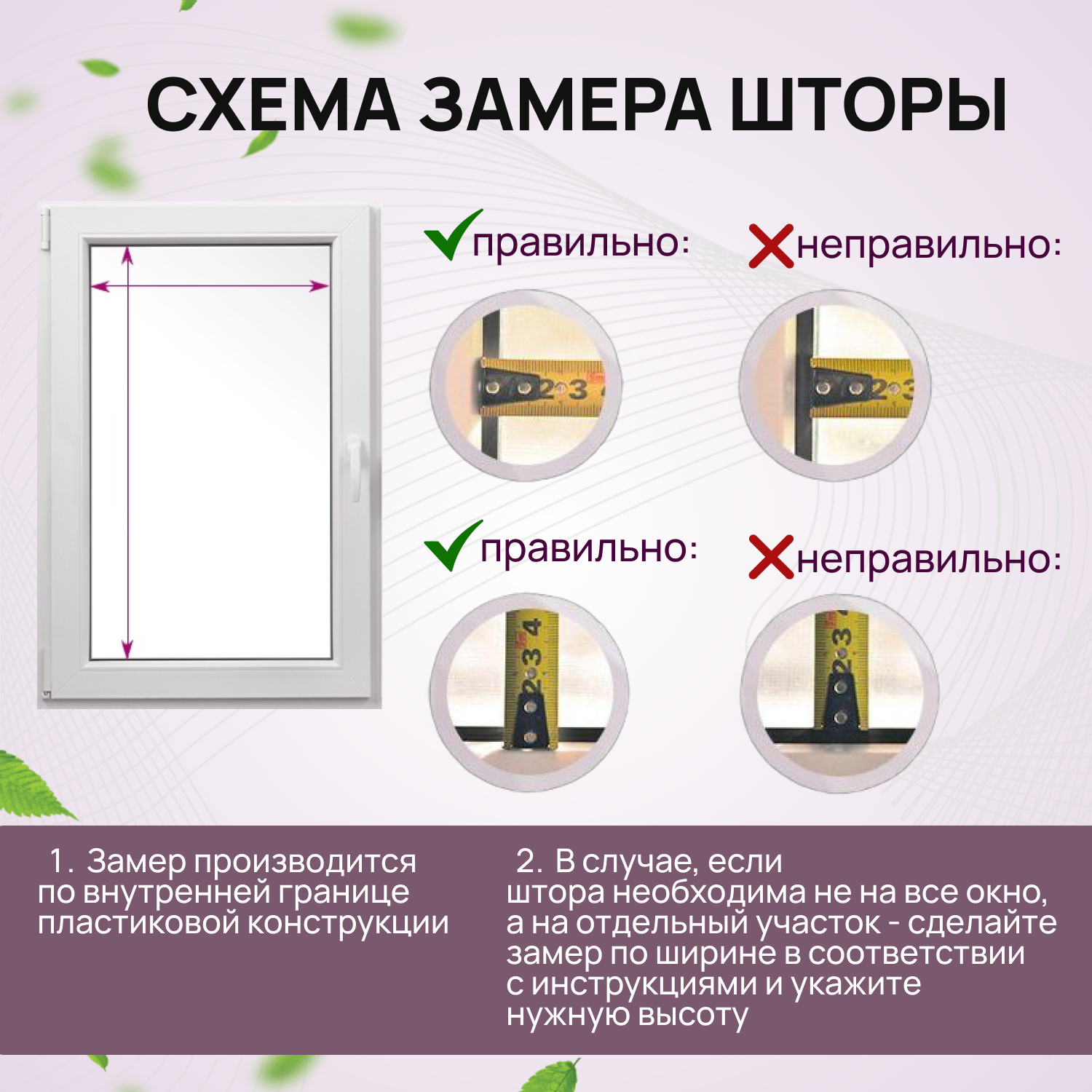 СХЕМА ЗАМЕРА ШТОРЫ

правильно:

неправильно:

2 3

2 3

правильно:

неправильно:

2 3 4

2 3

1. Замер производится по внутренней границе пластиковой конструкции

2. В случае, если штора необходима не на все окно, а на отдельный участок - сделайте замер по ширине в соответствии с инструкциями и укажите нужную высоту