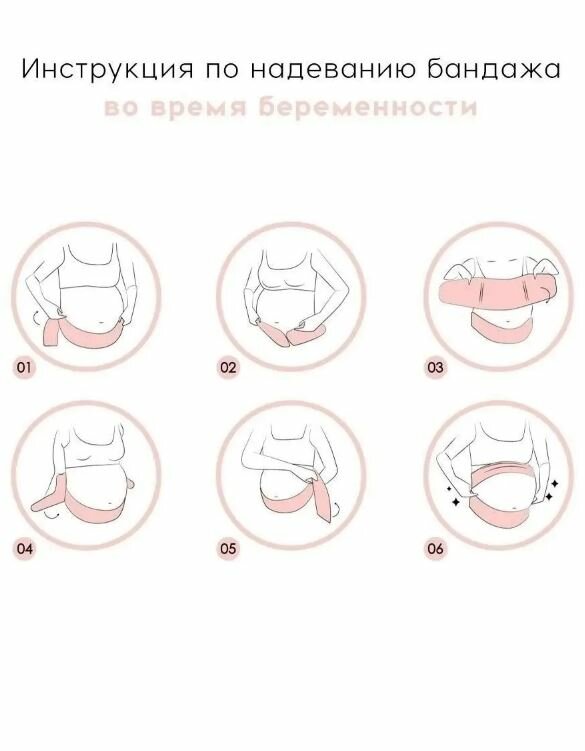 Инструкция по надеванию бандажа
во время беременности

01

02

03

04

05

06