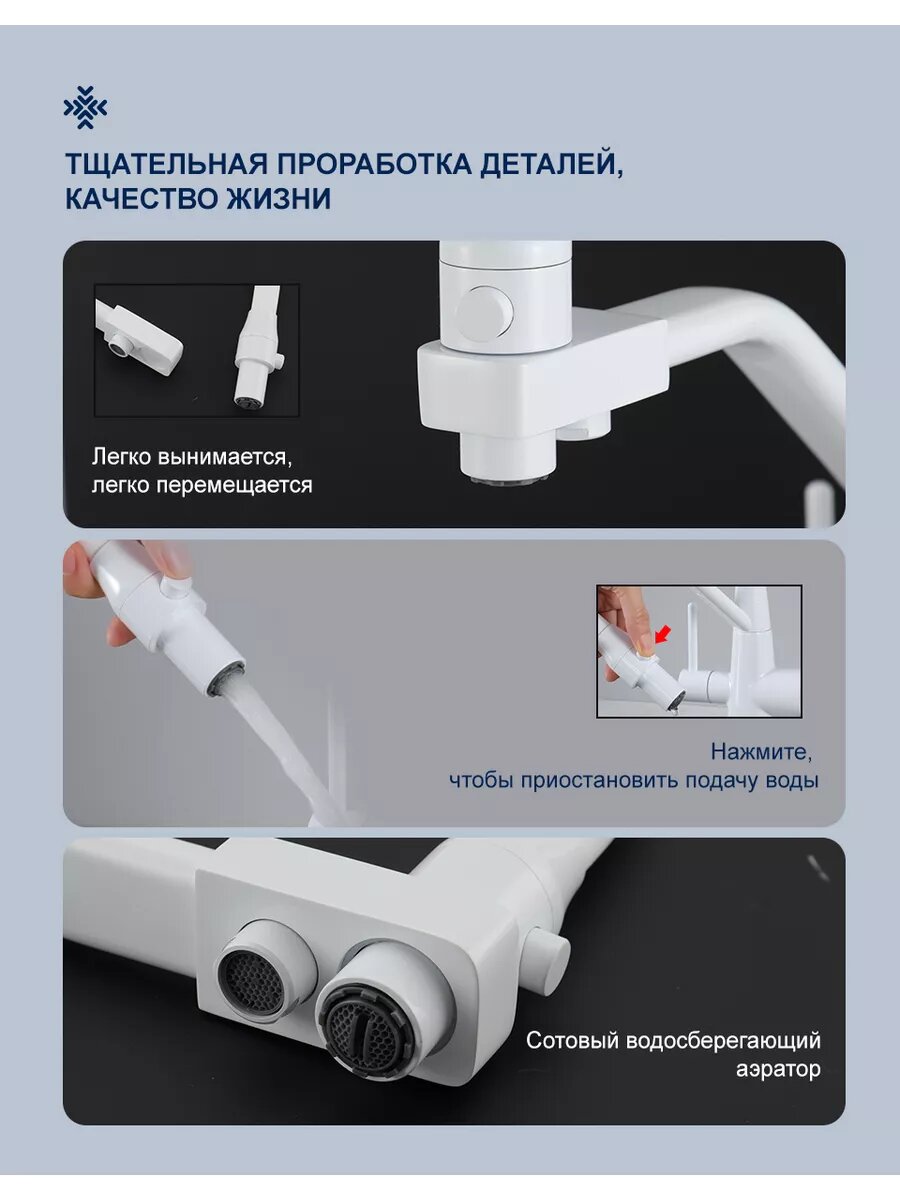 ТЩАТЕЛЬНАЯ ПРОРАБОТКА ДЕТАЛЕЙ, КАЧЕСТВО ЖИЗНИ

Легко вынимается, легко перемещается

Нажмите, чтобы приостановить подачу воды

Сотовый водосберегающий аэратор