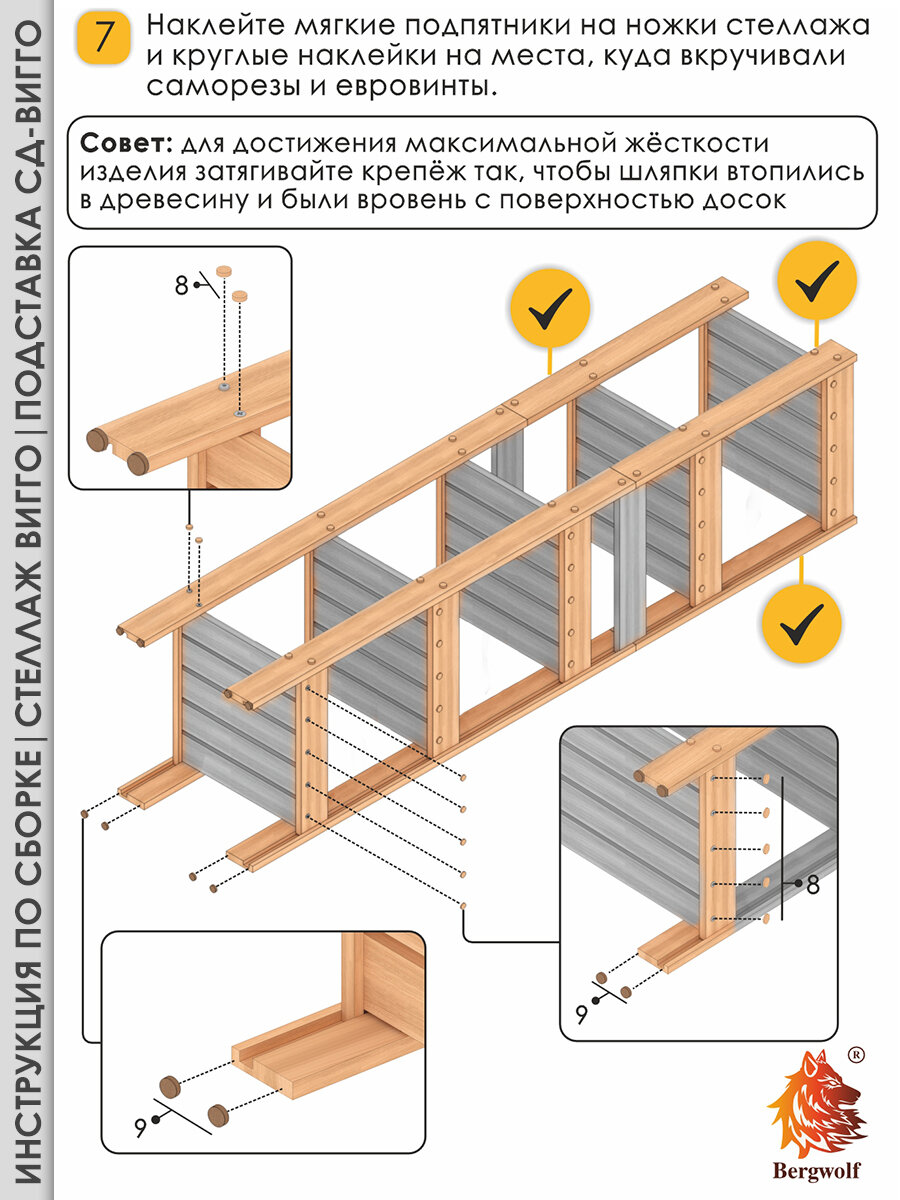 ИНСТРУКЦИЯ ПО СБОРКЕ | СТЕЛЛАЖ ВИГГО | ПОДСТАВКА СД-ВИГГО

7 Наклейте мягкие подпятники на ножки стеллажа и круглые наклейки на места, куда вкручивали саморезы и евровинты.

Совет: для достижения максимальной жёсткости изделия затягивайте крепёж так, чтобы шляпки втопились в древесину и были вровень с поверхностью досок

8

8

9

9

®
Bergwolf