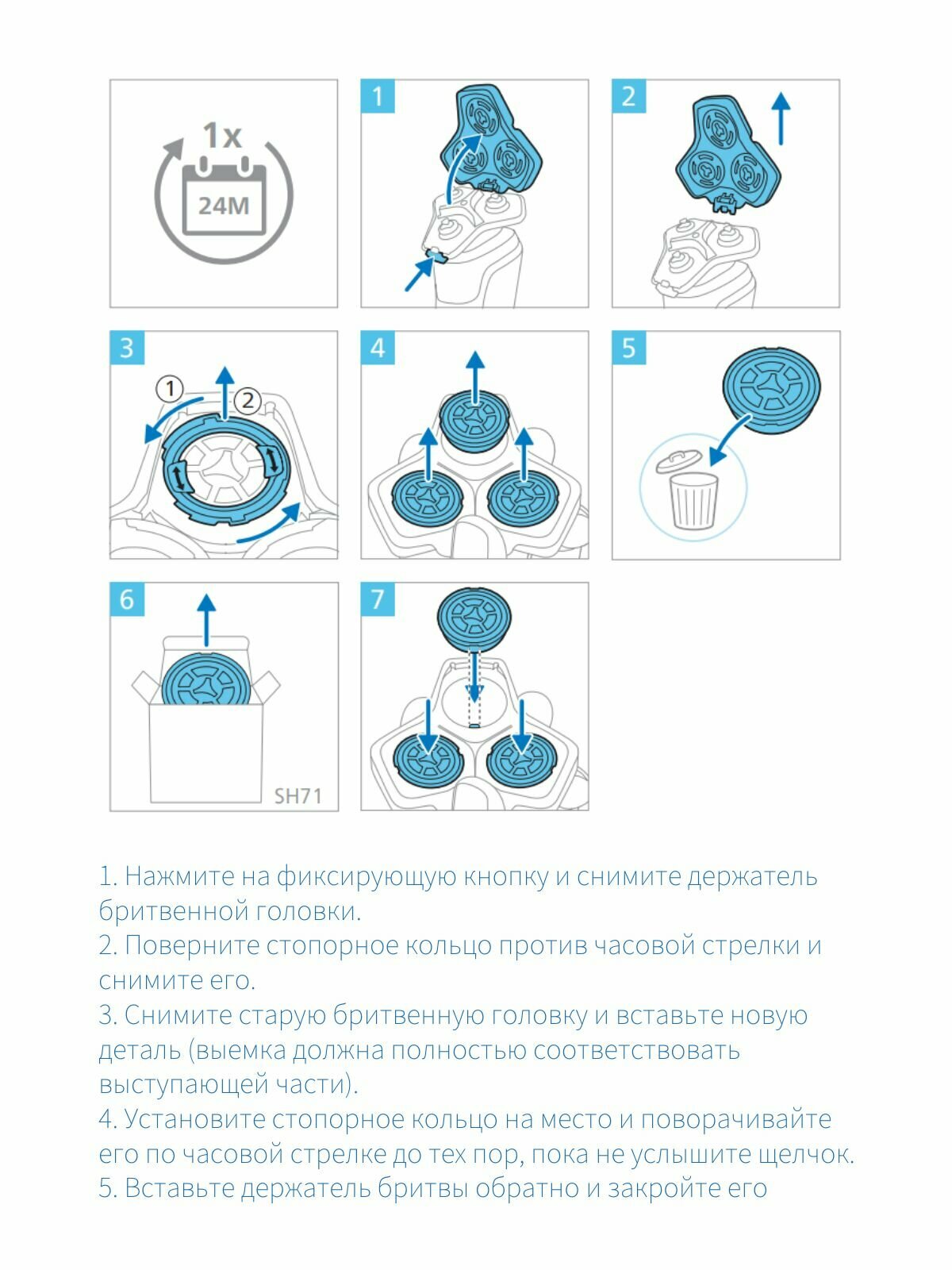 1x

24M

1

2

3

1

2

4

5

6

SH71

7

1. Нажмите на фиксирующую кнопку и снимите держатель бритвенной головки.
2. Поверните стопорное кольцо против часовой стрелки и снимите его.
3. Снимите старую бритвенную головку и вставьте новую деталь (выемка должна полностью соответствовать выступающей части).
4. Установите стопорное кольцо на место и поворачивайте его по часовой стрелке до тех пор, пока не услышите щелчок.
5. Вставьте держатель бритвы обратно и закройте его