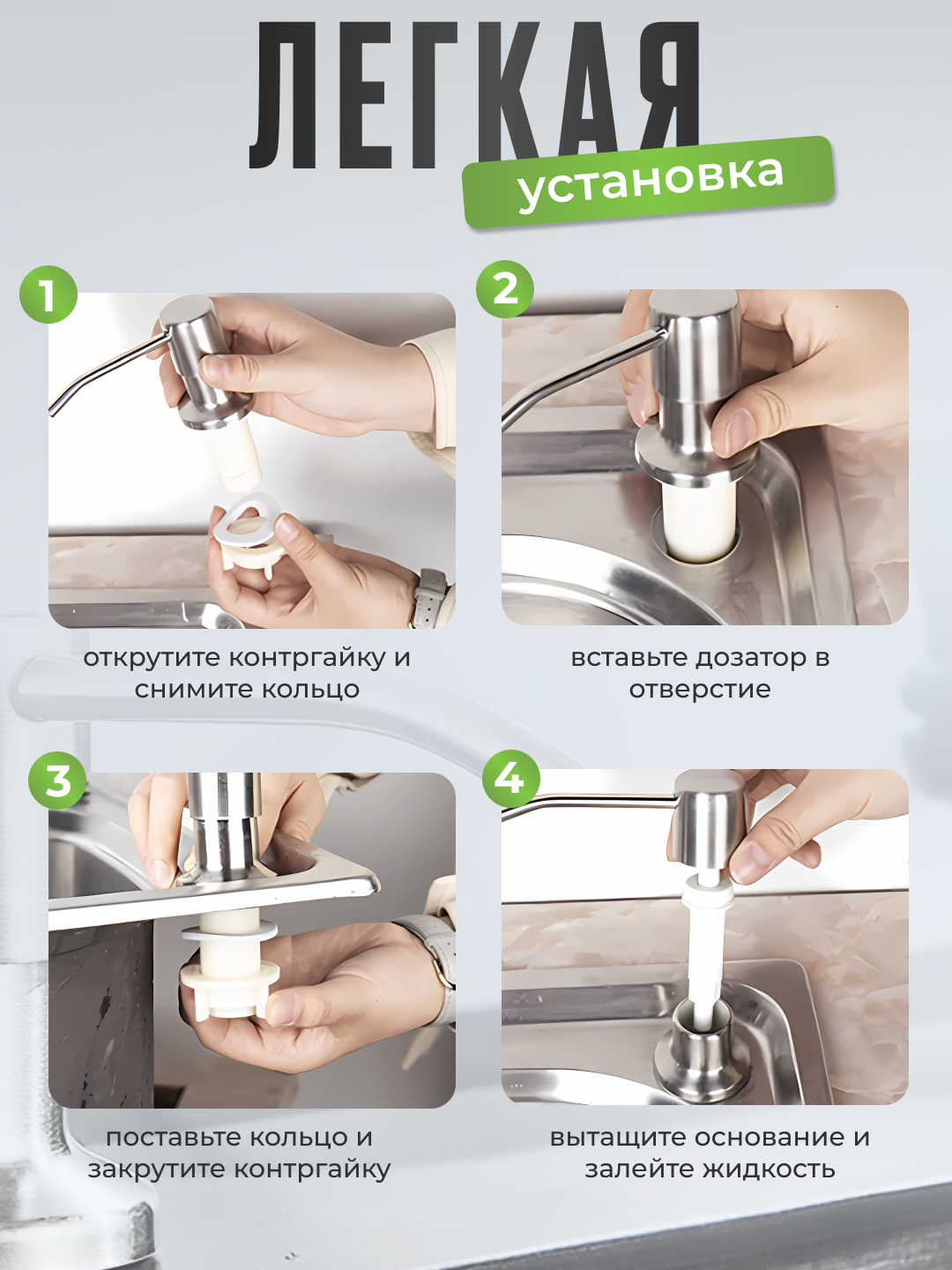 ЛЕГКАЯ
установка

1
открутите контргайку и снимите кольцо

2
вставьте дозатор в отверстие

3
поставьте кольцо и закрутите контргайку

4
вытащите основание и залейте жидкость